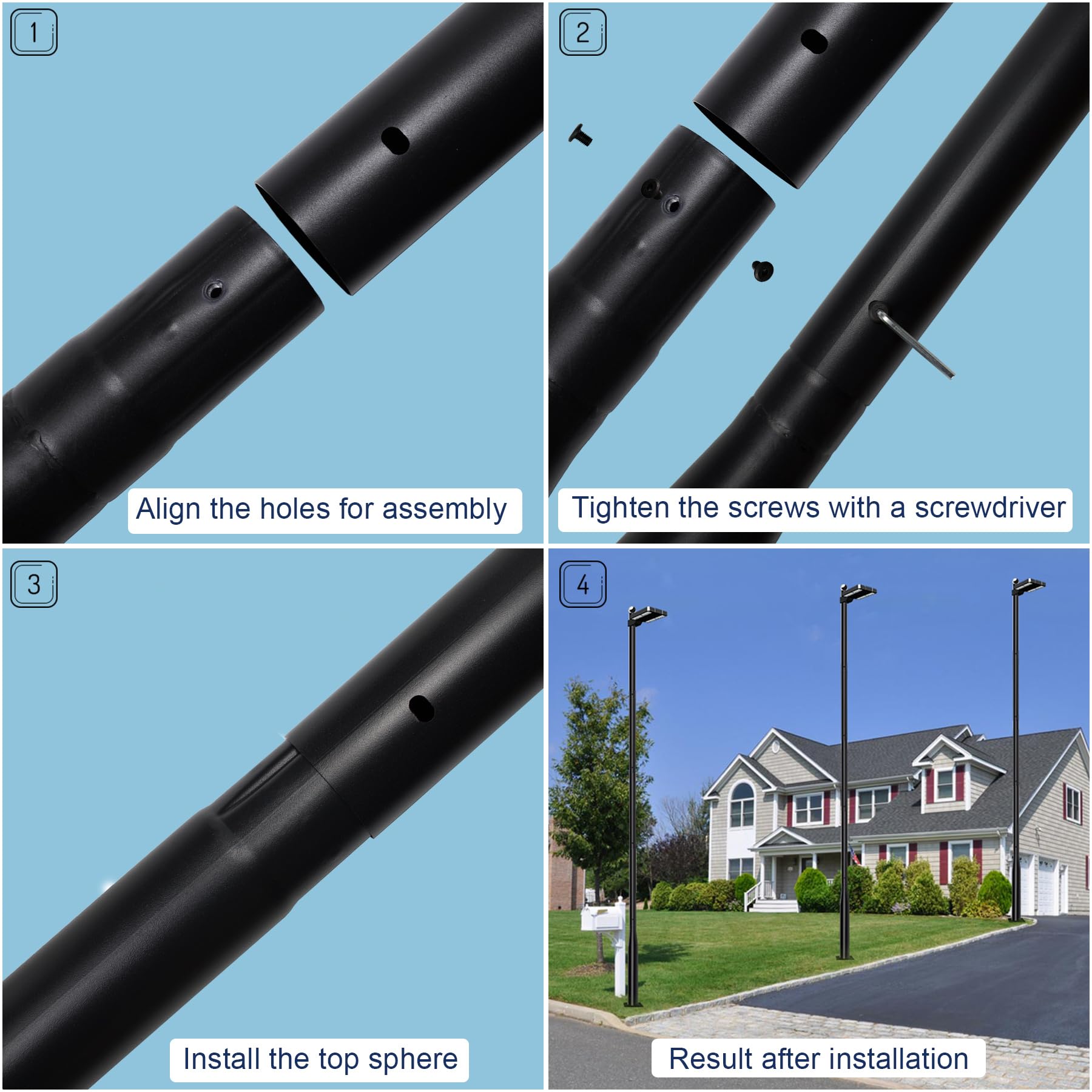 1

Align the holes for assembly

2

Tighten the screws with a screwdriver

3

Install the top sphere

4

Result after installation