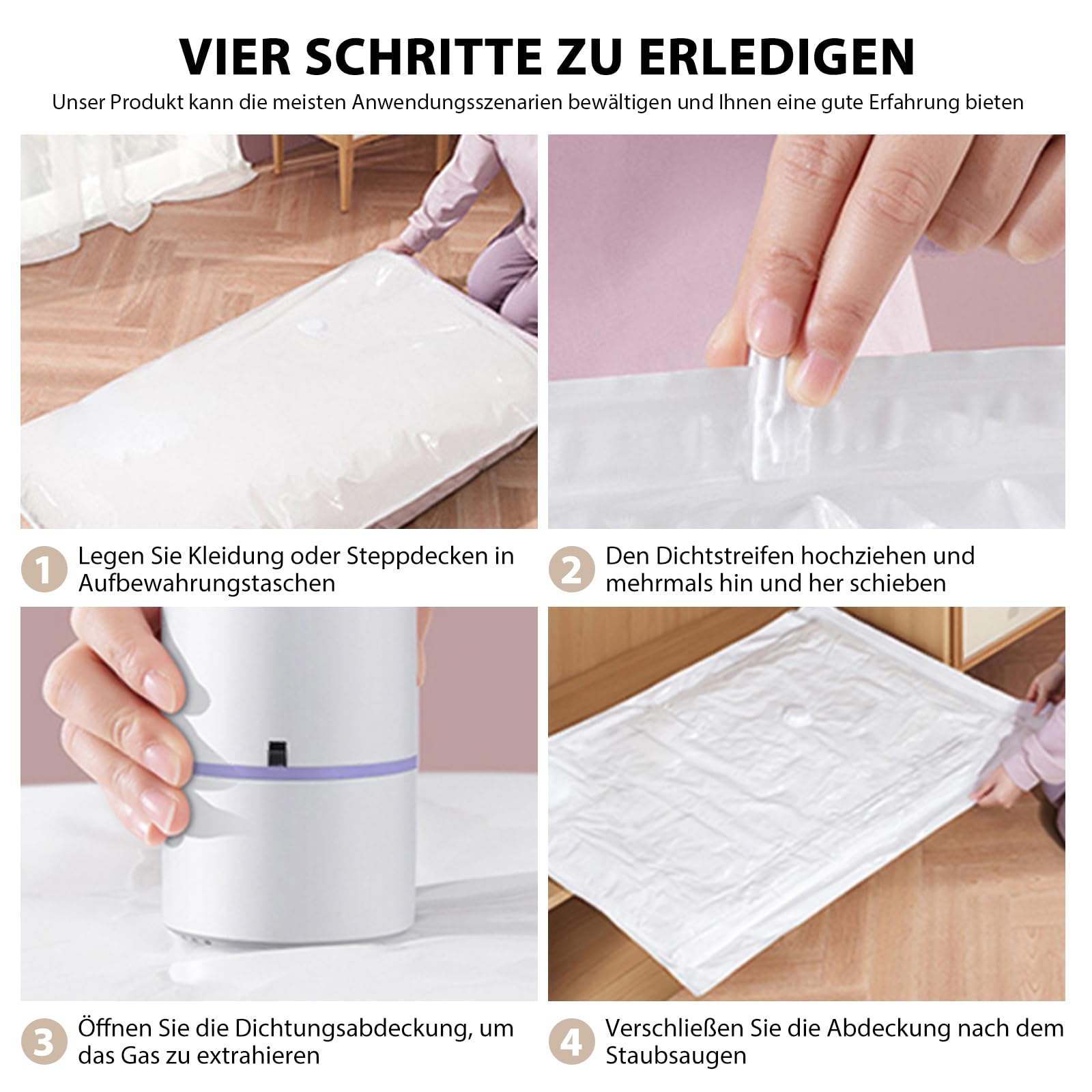 VIER SCHRITTE ZU ERLEDIGEN

Unser Produkt kann die meisten Anwendungsszenarien bewältigen und Ihnen eine gute Erfahrung bieten

1 Legen Sie Kleidung oder Steppdecken in Aufbewahrungstaschen

2 Den Dichtstreifen hochziehen und mehrmals hin und her schieben

3 Öffnen Sie die Dichtungsabdeckung, um das Gas zu extrahieren

4 Verschließen Sie die Abdeckung nach dem Staubsaugen