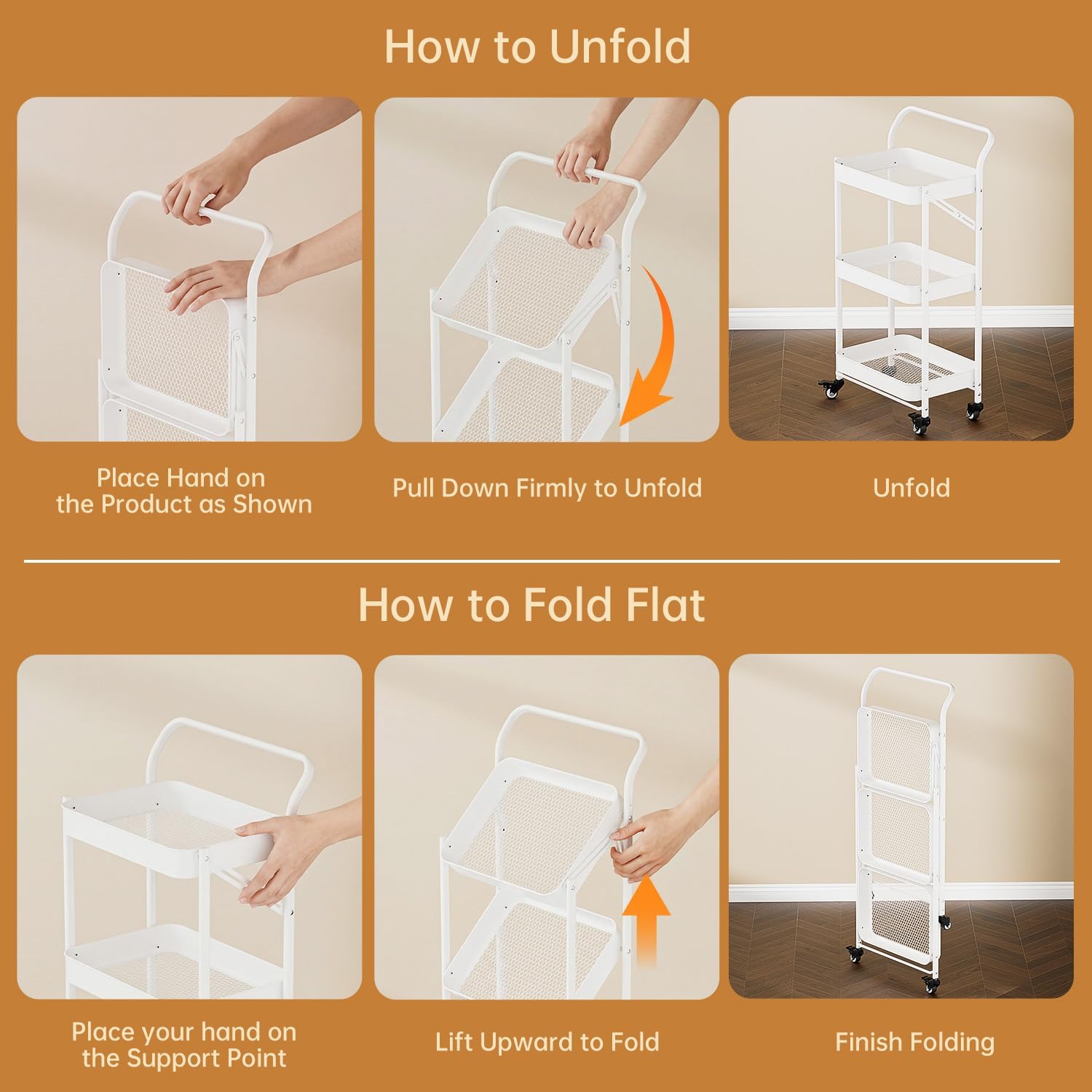 How to Unfold

Place Hand on the Product as Shown

Pull Down Firmly to Unfold

Unfold

How to Fold Flat

Place your hand on the Support Point

Lift Upward to Fold

Finish Folding