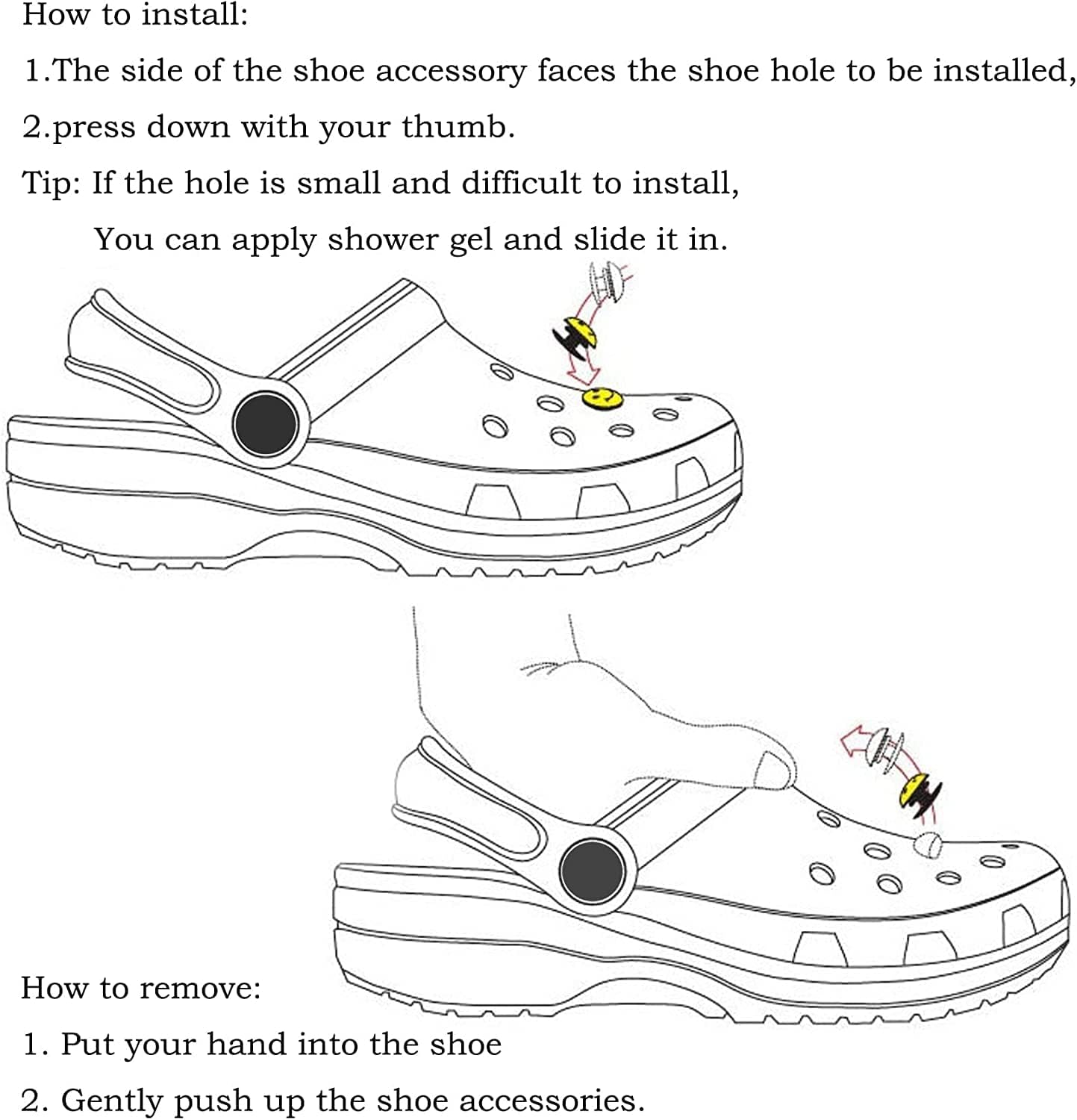 How to install:

1.The side of the shoe accessory faces the shoe hole to be installed,

2.press down with your thumb.

Tip: If the hole is small and difficult to install,

You can apply shower gel and slide it in.

How to remove:

1. Put your hand into the shoe

2. Gently push up the shoe accessories.