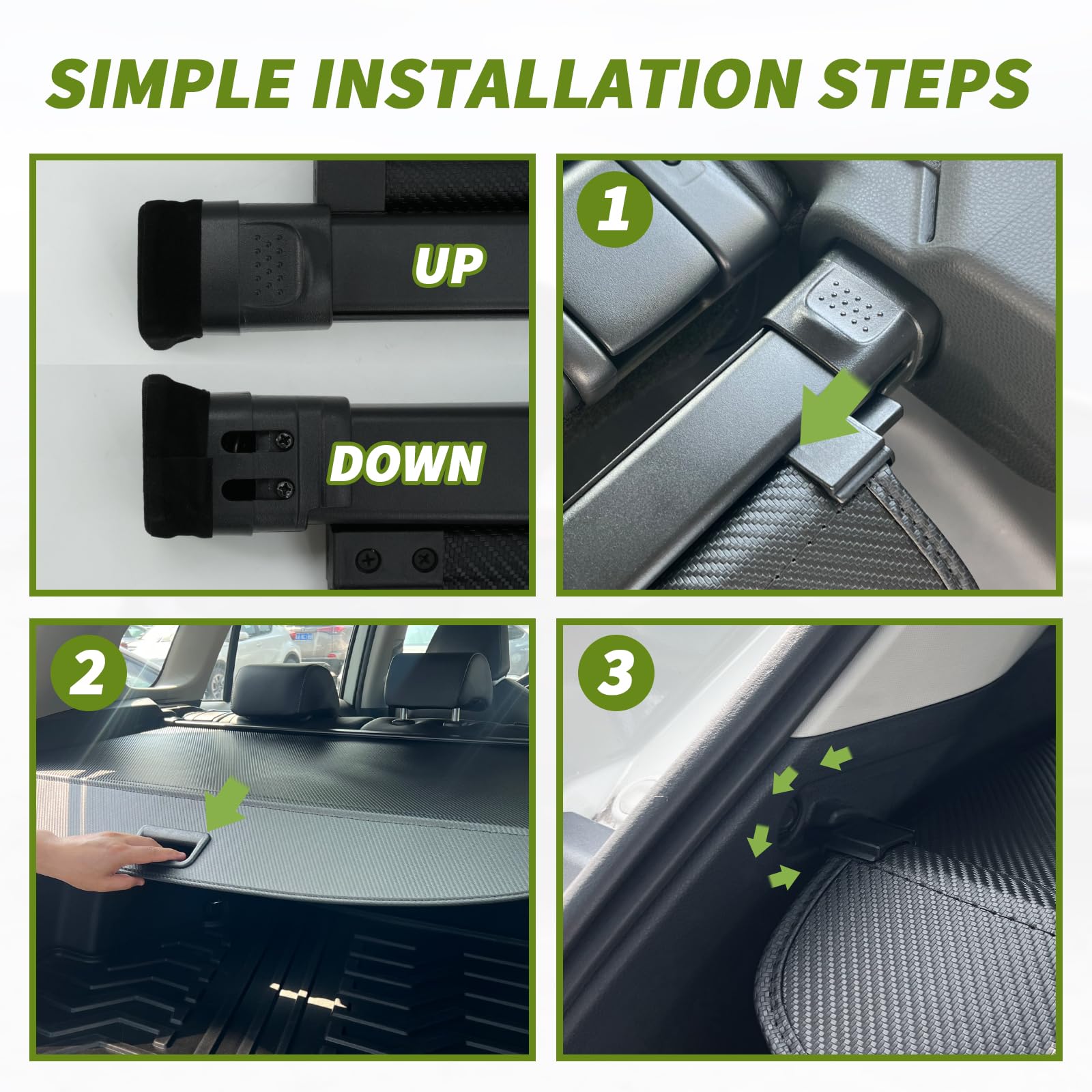 SIMPLE INSTALLATION STEPS

UP

DOWN

1

2

3