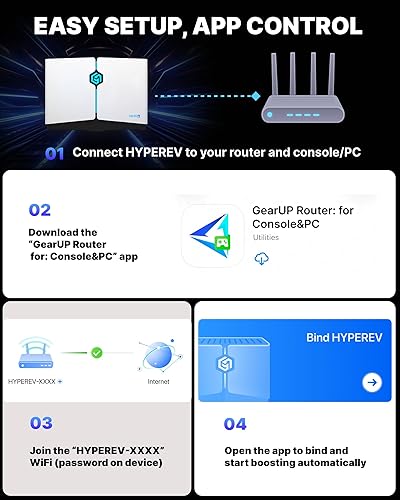 EASY SETUP, APP CONTROL

01 Connect HYPEREV to your router and console/PC

02

Download the "GearUP Router for: Console&PC" app

GearUP Router: for Console&PC

Utilities

HYPEREV-XXXX

Internet

03

Join the "HYPEREV-XXXX" WiFi (password on device)

Bind HYPEREV

04

Open the app to bind and start boosting automatically