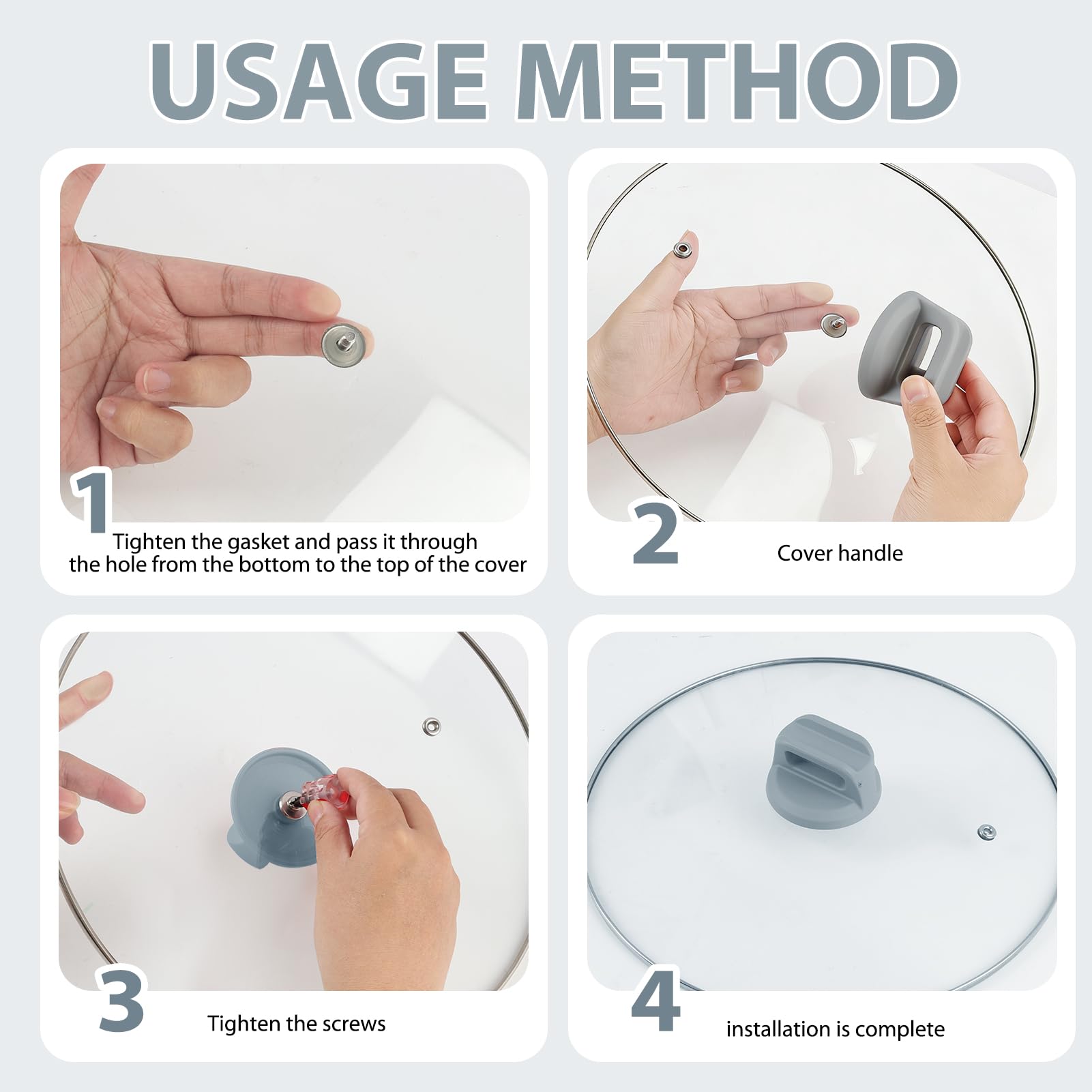 USAGE METHOD

1
Tighten the gasket and pass it through the hole from the bottom to the top of the cover

2
Cover handle

3
Tighten the screws

4
installation is complete