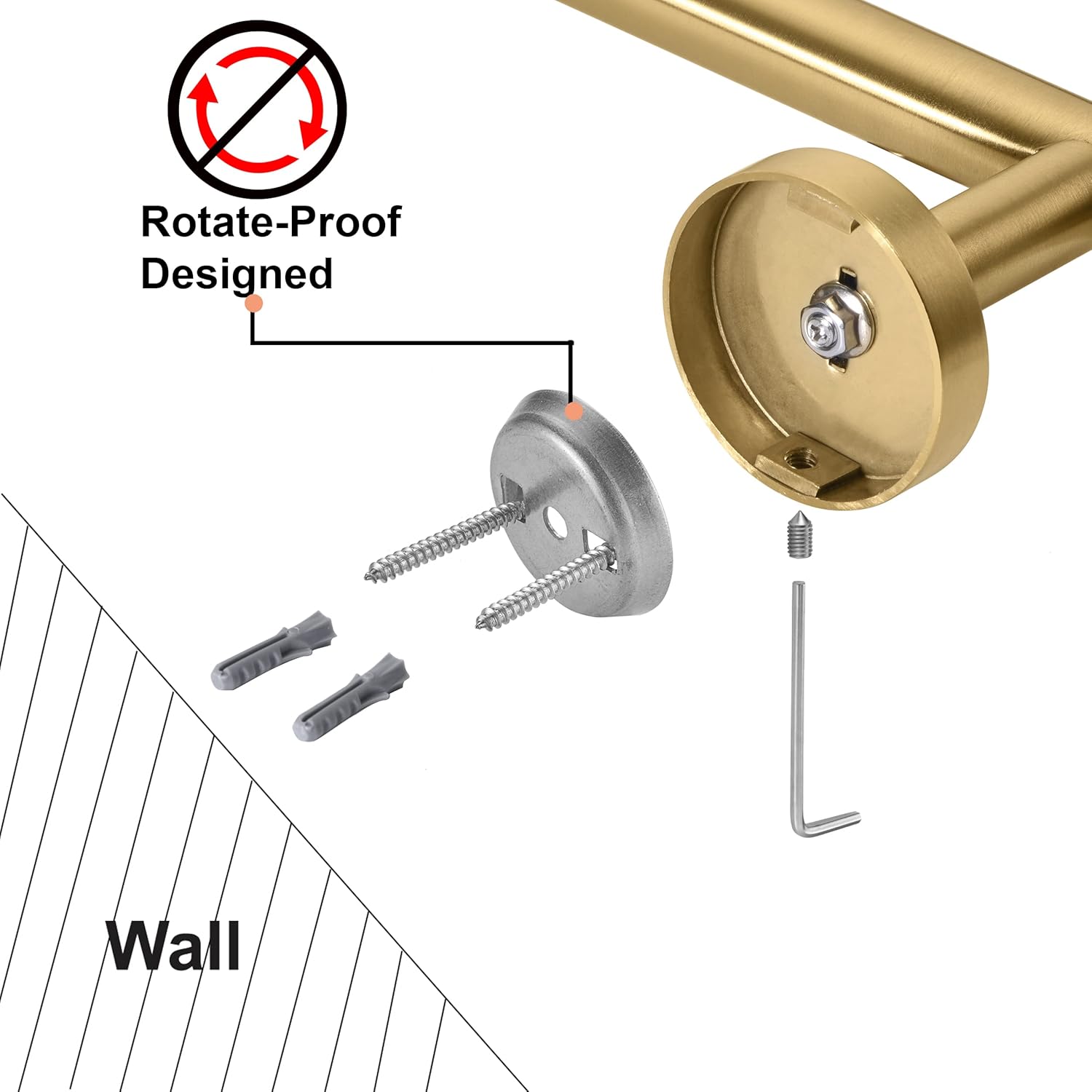 Rotate-Proof Designed

Wall