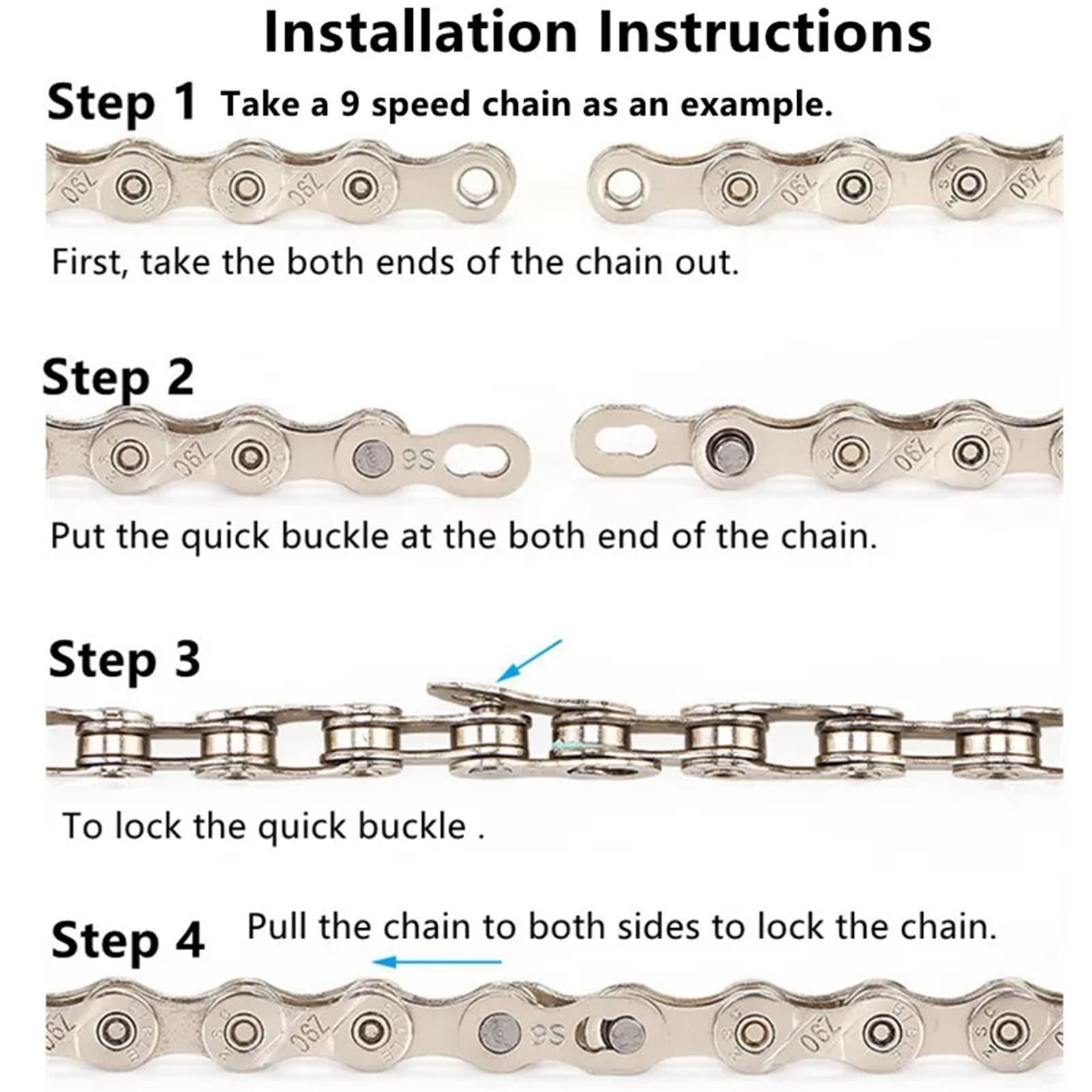 Installation Instructions

Step 1 Take a 9 speed chain as an example.

First, take the both ends of the chain out.

Step 2

Put the quick buckle at the both end of the chain.

Step 3

To lock the quick buckle .

Step 4 Pull the chain to both sides to lock the chain.