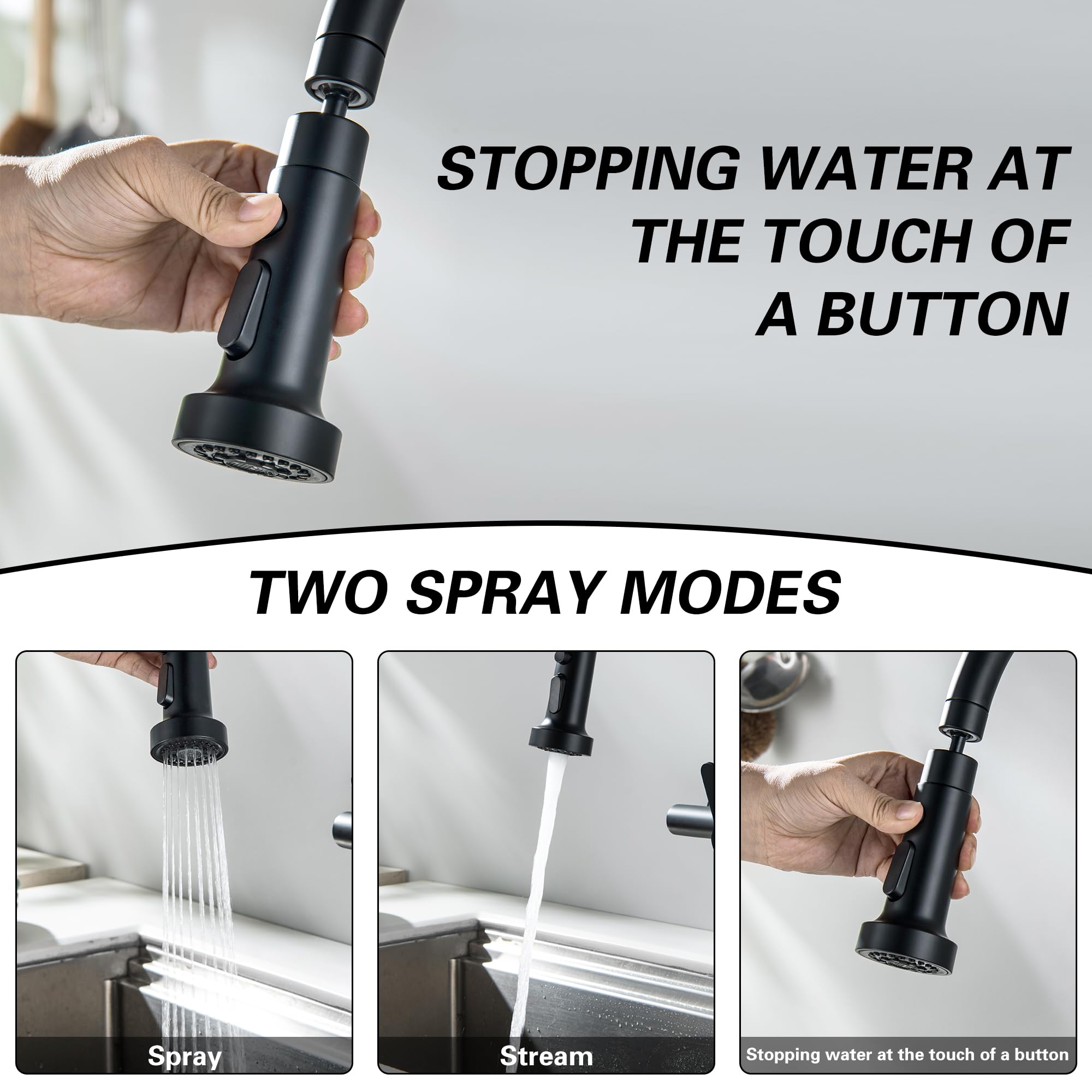 STOPPING WATER AT THE TOUCH OF A BUTTON

TWO SPRAY MODES

Spray

Stream

Stopping water at the touch of a button