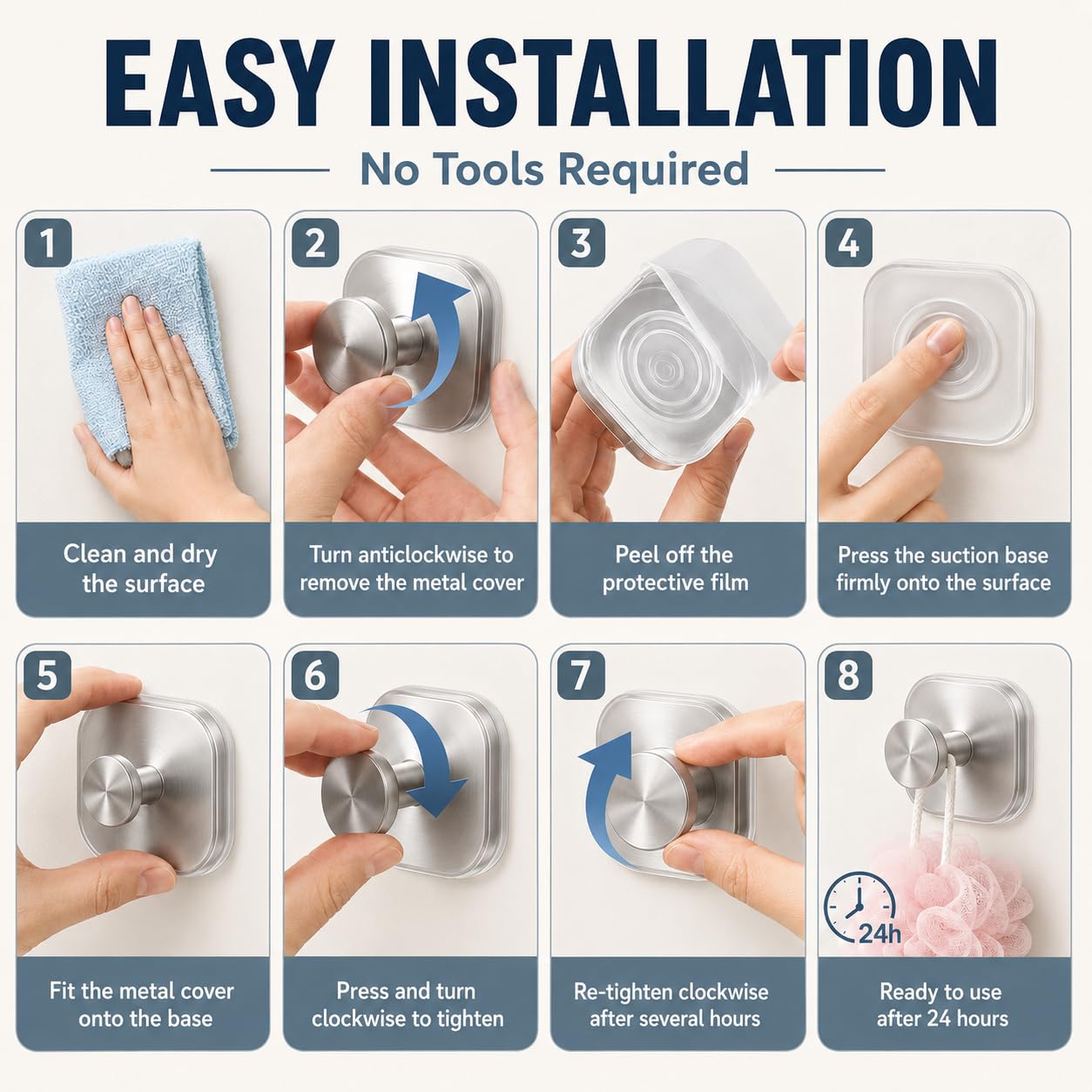 EASY INSTALLATION

No Tools Required

1
Clean and dry the surface

2
Turn anticlockwise to remove the metal cover

3
Peel off the protective film

4
Press the suction base firmly onto the surface

5
Fit the metal cover onto the base

6
Press and turn clockwise to tighten

7
Re-tighten clockwise after several hours

8
24h
Ready to use after 24 hours