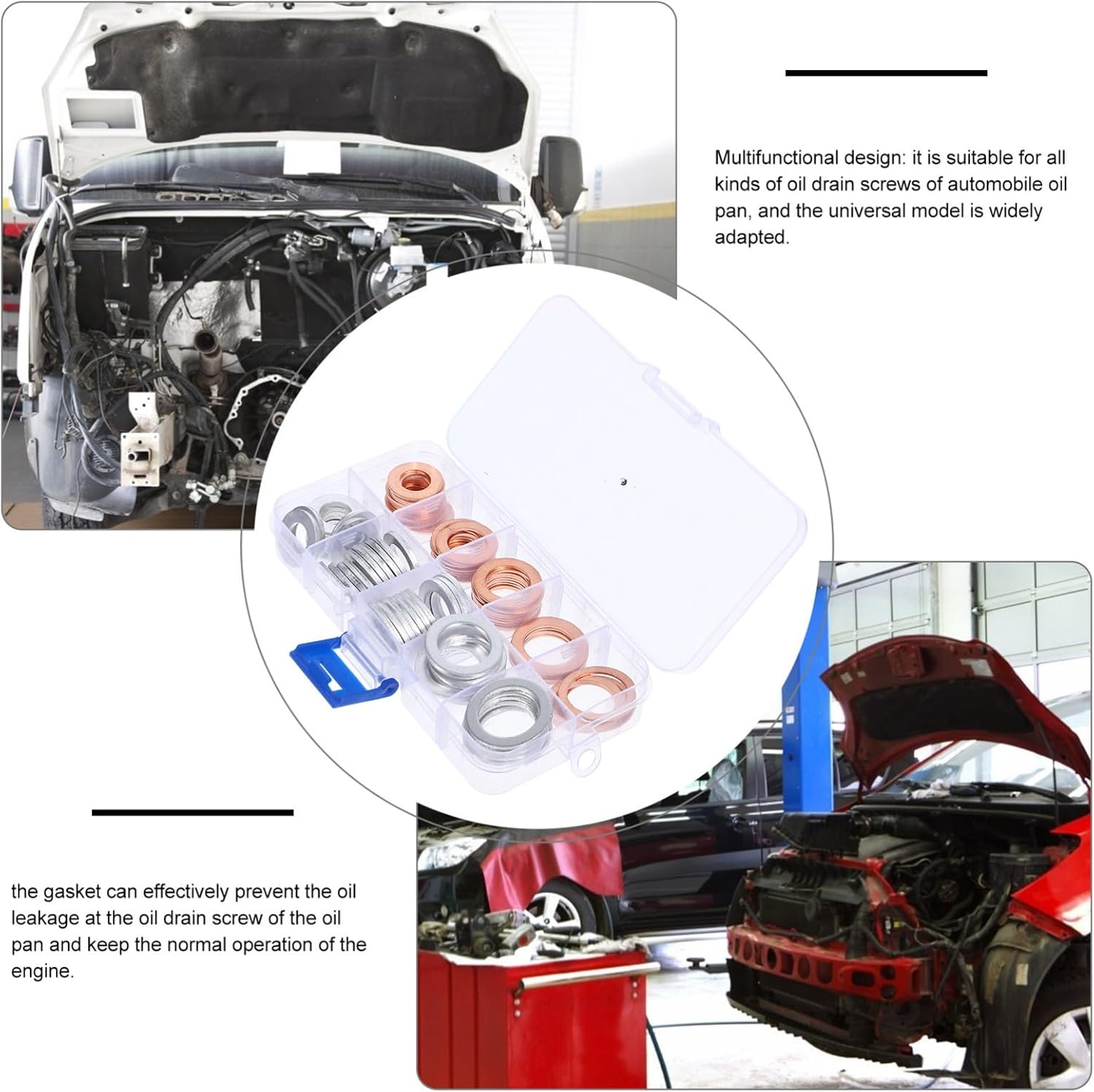 Multifunctional design: it is suitable for all kinds of oil drain screws of automobile oil pan, and the universal model is widely adapted.

the gasket can effectively prevent the oil leakage at the oil drain screw of the oil pan and keep the normal operation of the engine.