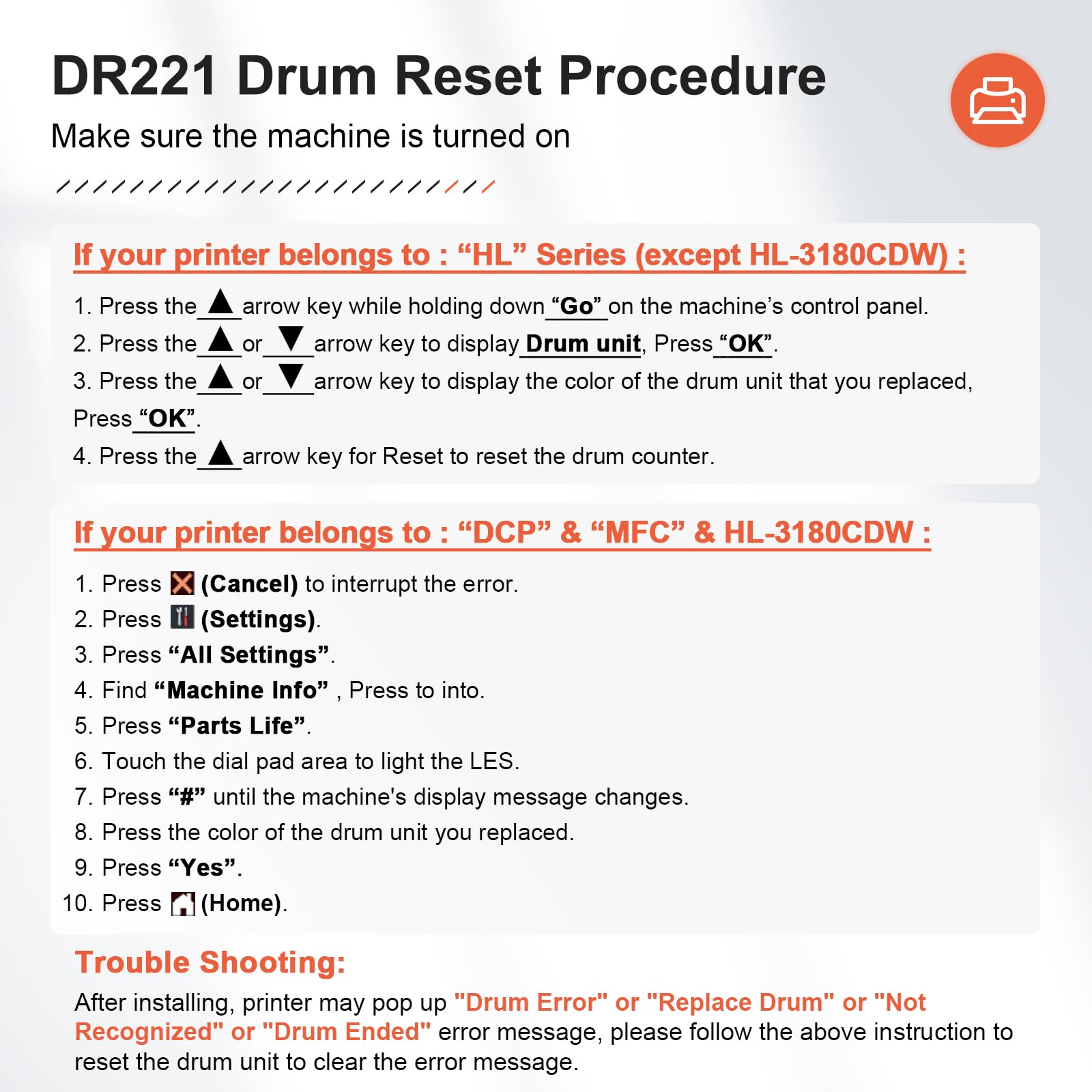 DR221 Drum Reset Procedure

Make sure the machine is turned on

If your printer belongs to : “HL” Series (except HL-3180CDW) :

1. Press the ▲ arrow key while holding down “Go” on the machine’s control panel.
2. Press the ▲ or ▼ arrow key to display Drum unit, Press “OK”.
3. Press the ▲ or ▼ arrow key to display the color of the drum unit that you replaced, Press “OK”.
4. Press the ▲ arrow key for Reset to reset the drum counter.

If your printer belongs to : “DCP” & “MFC” & HL-3180CDW :

1. Press (Cancel) to interrupt the error.
2. Press (Settings).
3. Press “All Settings”.
4. Find “Machine Info” , Press to into.
5. Press “Parts Life”.
6. Touch the dial pad area to light the LES.
7. Press “#” until the machine's display message changes.
8. Press the color of the drum unit you replaced.
9. Press “Yes”.
10. Press (Home).

Trouble Shooting:

After installing, printer may pop up "Drum Error" or "Replace Drum" or "Not Recognized" or "Drum Ended" error message, please follow the above instruction to reset the drum unit to clear the error message.