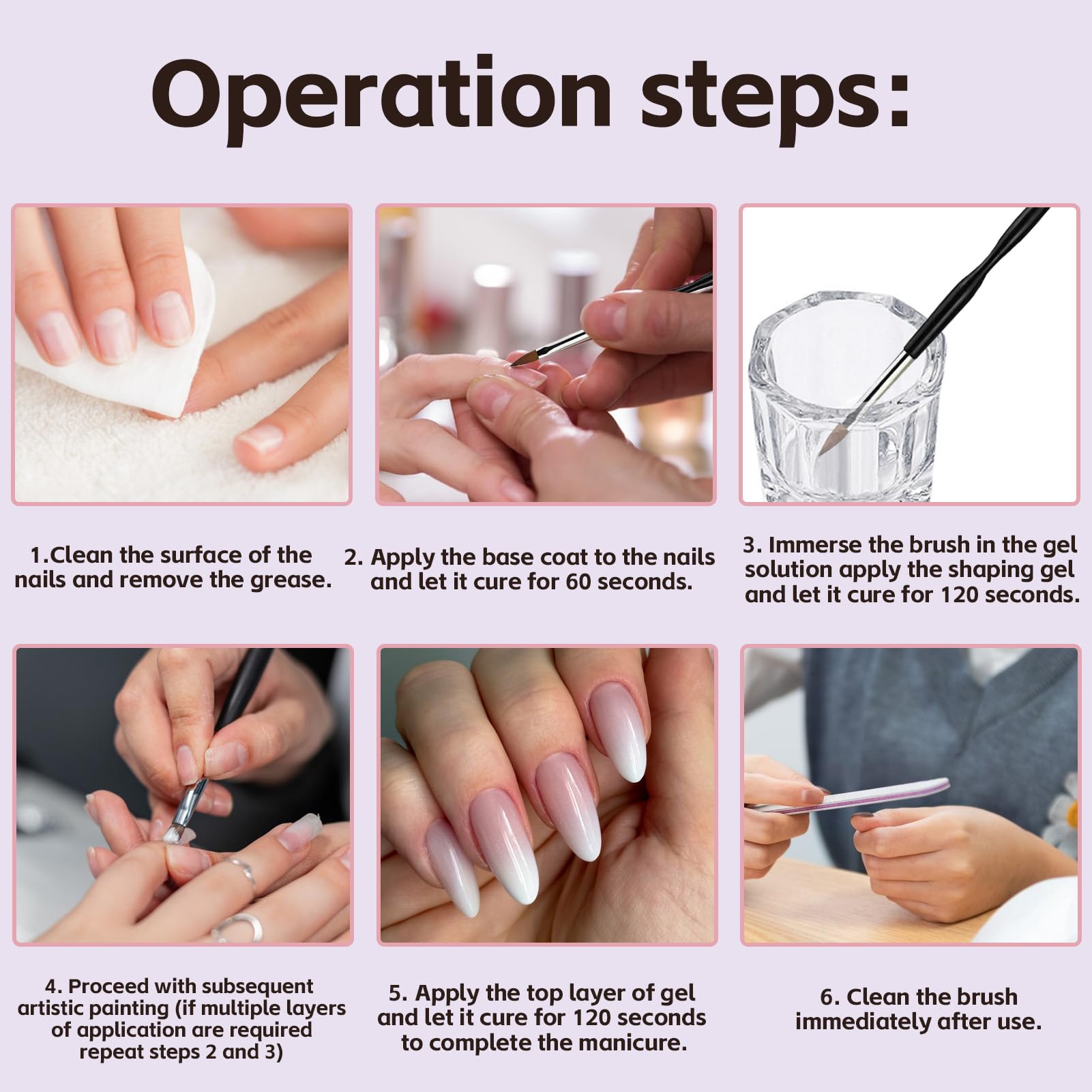 Operation steps:

1.Clean the surface of the nails and remove the grease.

2. Apply the base coat to the nails and let it cure for 60 seconds.

3. Immerse the brush in the gel solution apply the shaping gel and let it cure for 120 seconds.

4. Proceed with subsequent artistic painting (if multiple layers of application are required repeat steps 2 and 3)

5. Apply the top layer of gel and let it cure for 120 seconds to complete the manicure.

6. Clean the brush immediately after use.