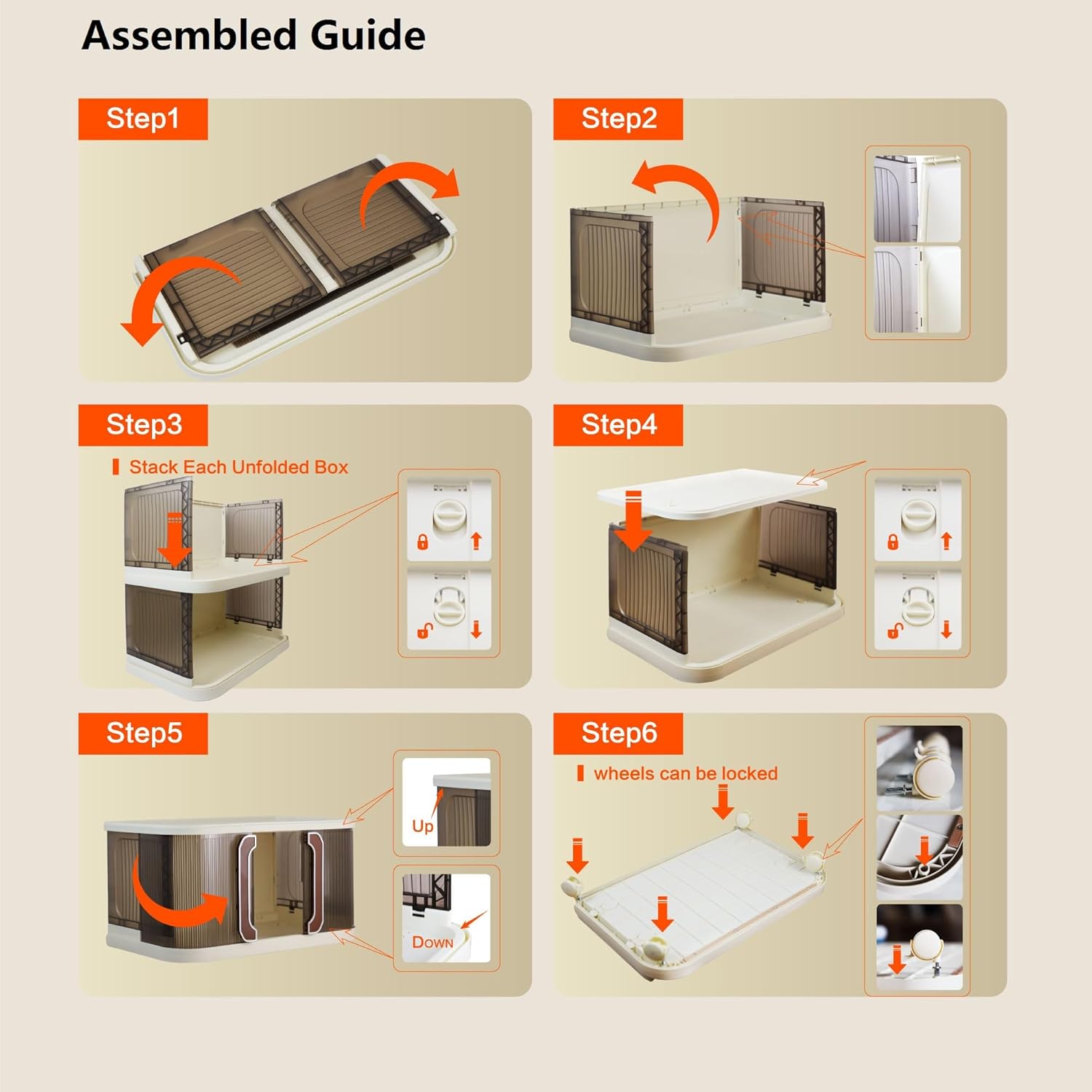 Assembled Guide

Step1

Step2

Step3

Stack Each Unfolded Box

Step4

Step5

Up

Down

Step6

wheels can be locked