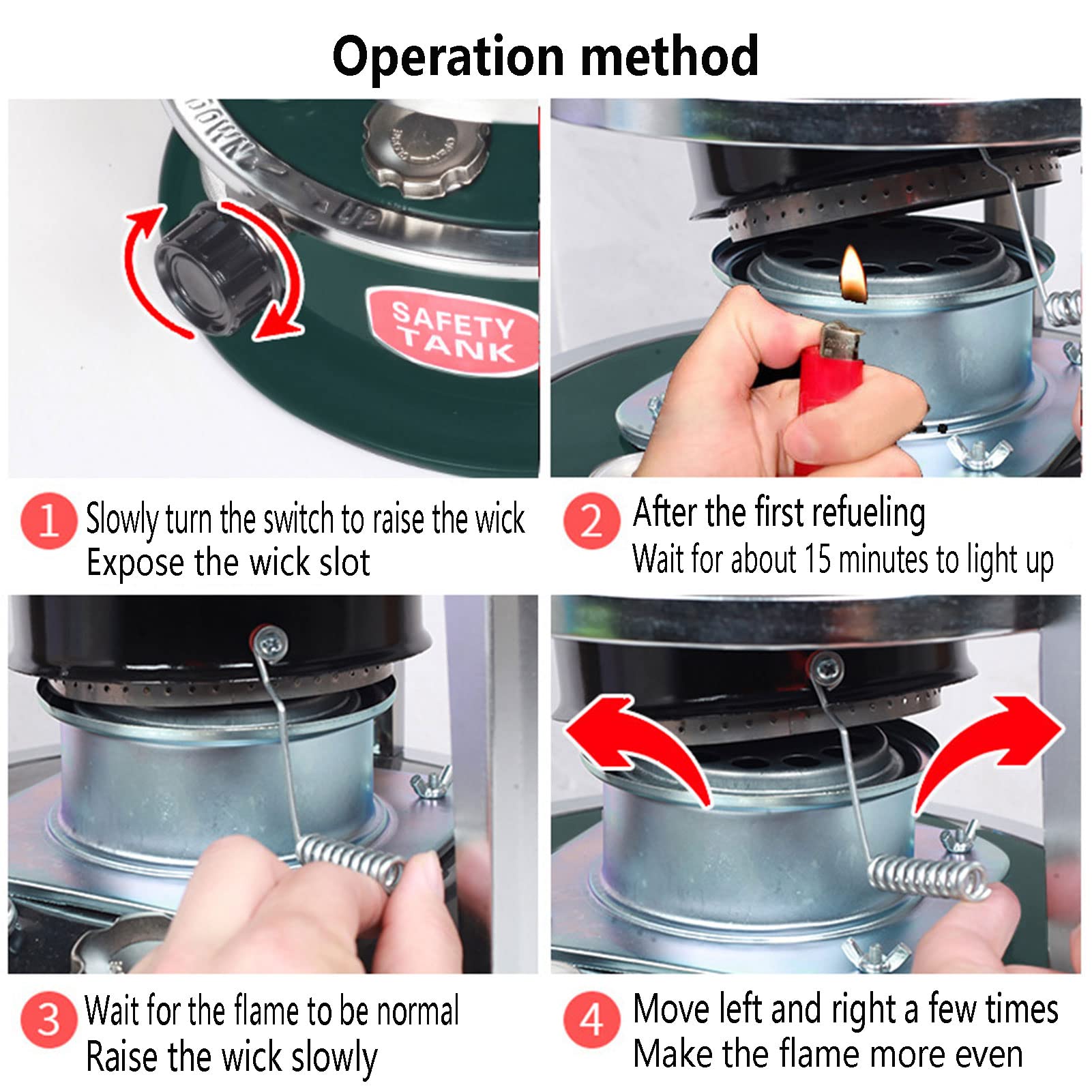 Operation method

DOWN

UP

SAFETY TANK

1 Slowly turn the switch to raise the wick
Expose the wick slot

2 After the first refueling
Wait for about 15 minutes to light up

3 Wait for the flame to be normal
Raise the wick slowly

4 Move left and right a few times
Make the flame more even