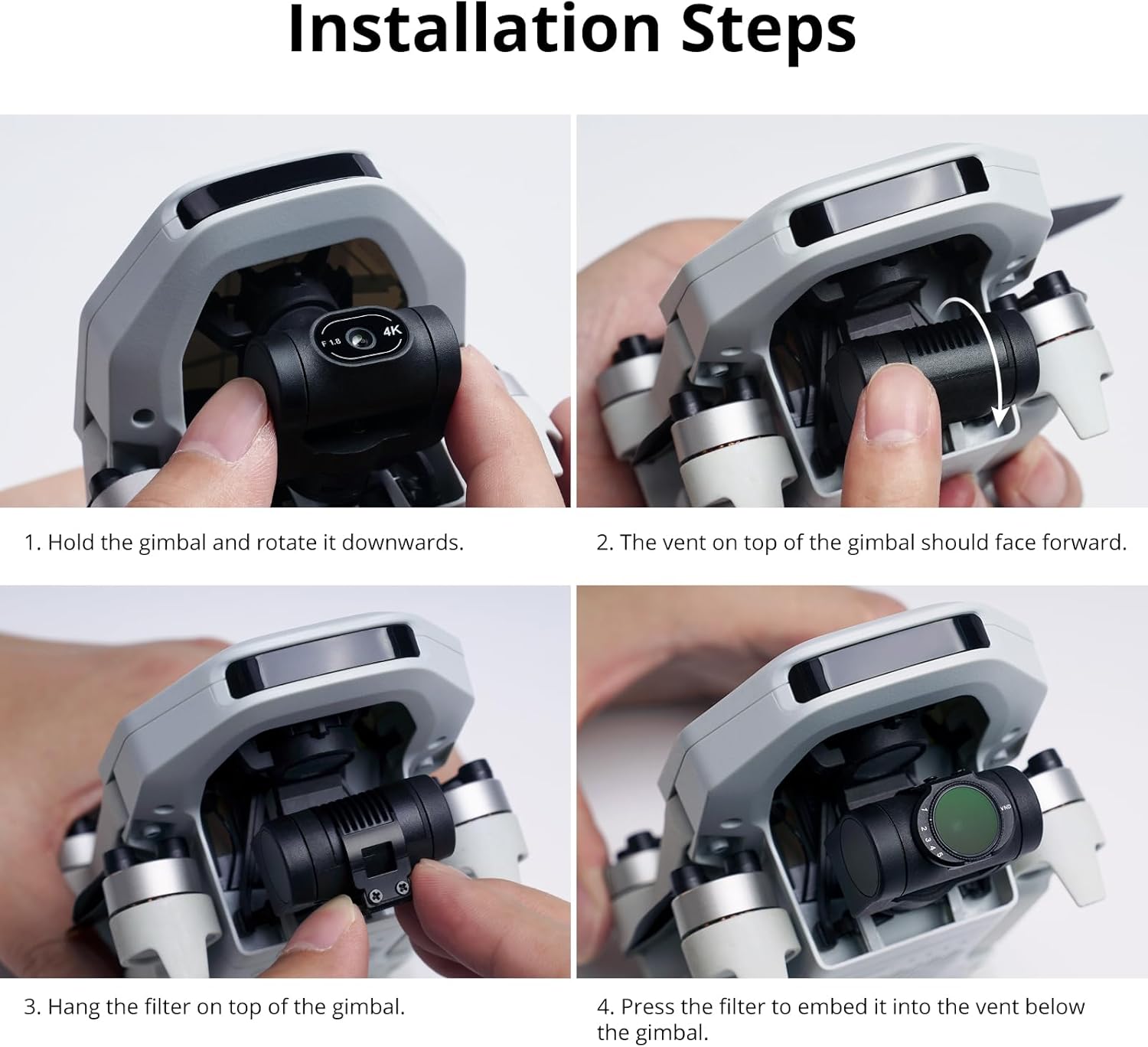 Installation Steps

F 1.8 4K

1. Hold the gimbal and rotate it downwards.

2. The vent on top of the gimbal should face forward.

3. Hang the filter on top of the gimbal.

1 2 3 4 5 VND

4. Press the filter to embed it into the vent below the gimbal.