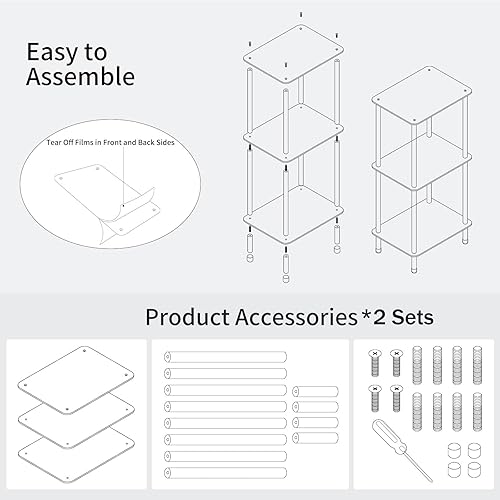 Easy to Assemble

Tear Off Films in Front and Back Sides

Product Accessories *2 Sets