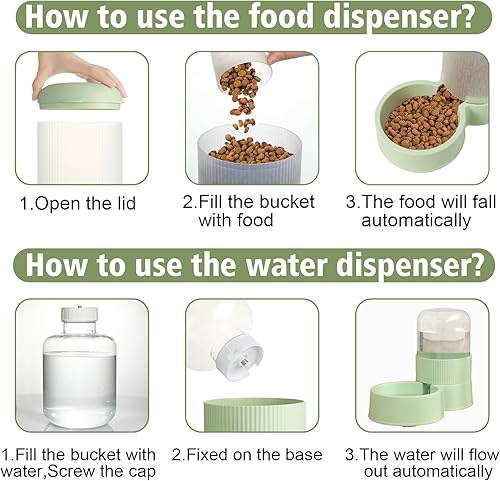 How to use the food dispenser?

1.Open the lid

2.Fill the bucket with food

3.The food will fall automatically

How to use the water dispenser?

1.Fill the bucket with water,Screw the cap

2.Fixed on the base

3.The water will flow out automatically