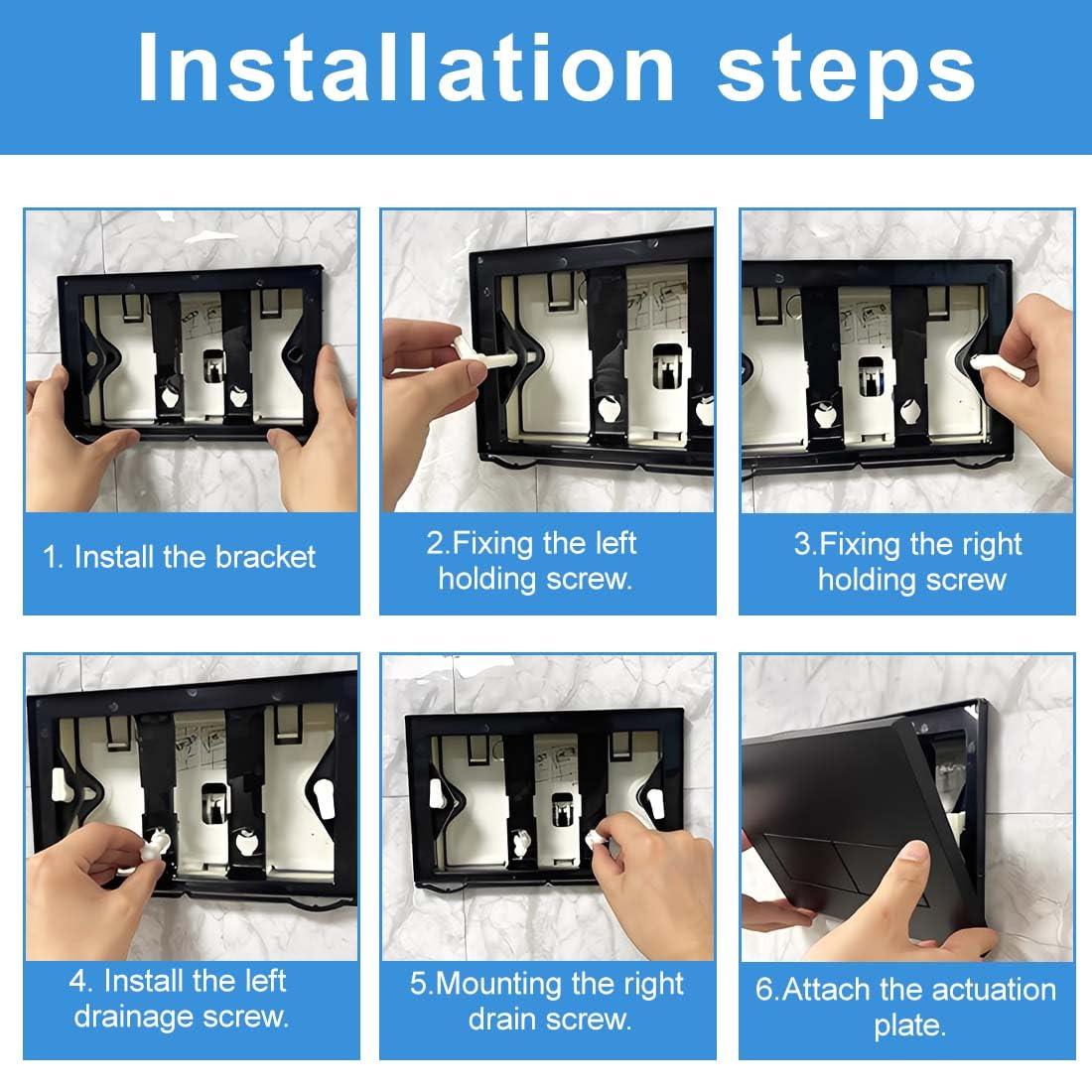 Installation steps

1. Install the bracket

2.Fixing the left holding screw.

3.Fixing the right holding screw

4. Install the left drainage screw.

5.Mounting the right drain screw.

6.Attach the actuation plate.