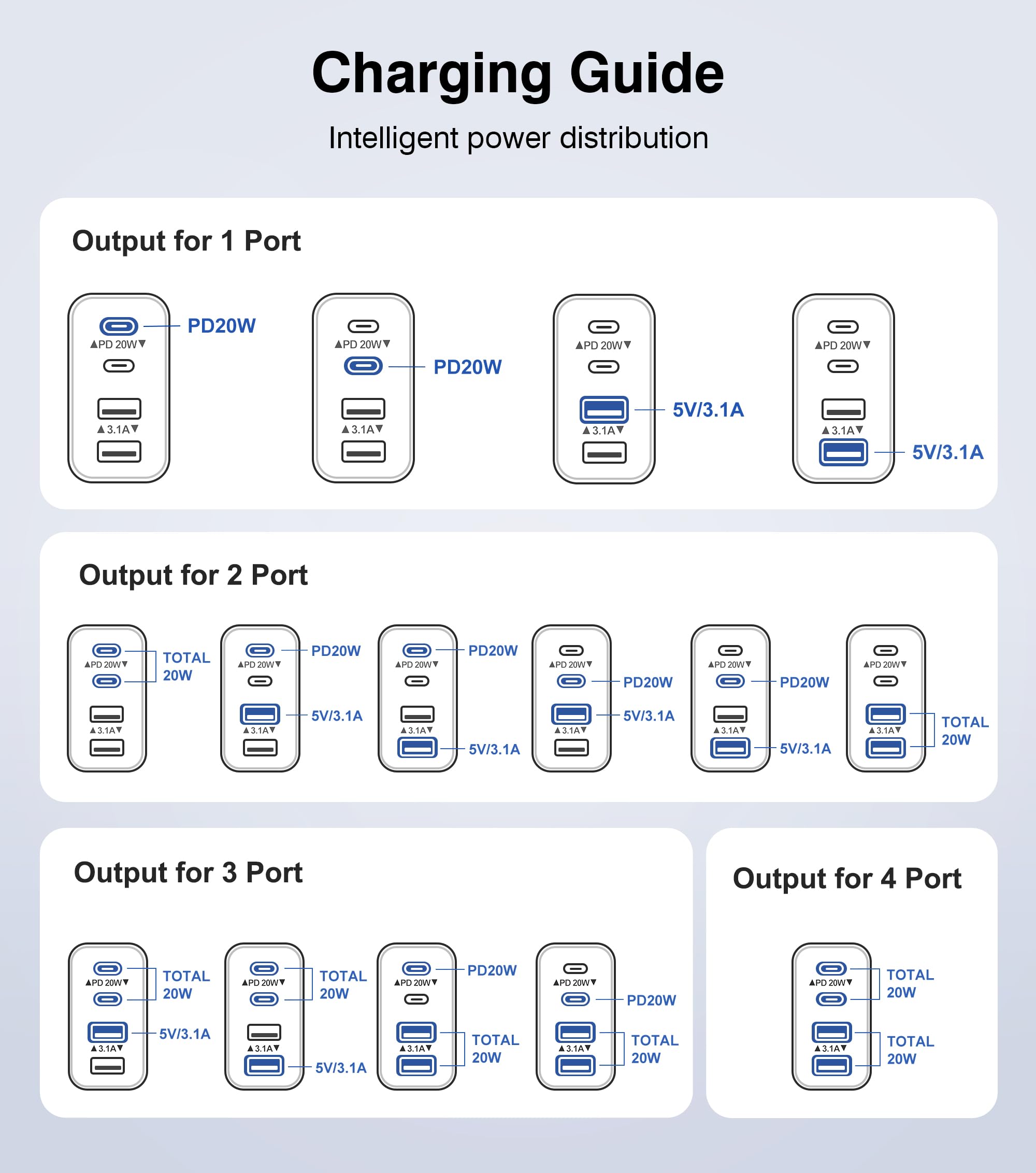 Charging Guide

Intelligent power distribution

Output for 1 Port

▲PD 20W▼
▲3.1A▼
PD20W

▲PD 20W▼
▲3.1A▼
PD20W

▲PD 20W▼
▲3.1A▼
5V/3.1A

▲PD 20W▼
▲3.1A▼
5V/3.1A

Output for 2 Port

▲PD 20W▼
▲3.1A▼
TOTAL 20W

▲PD 20W▼
▲3.1A▼
PD20W
5V/3.1A

▲PD 20W▼
▲3.1A▼
PD20W
5V/3.1A

▲PD 20W▼
▲3.1A▼
PD20W
5V/3.1A

▲PD 20W▼
▲3.1A▼
PD20W
5V/3.1A

▲PD 20W▼
▲3.1A▼
TOTAL 20W

Output for 3 Port

▲PD 20W▼
▲3.1A▼
TOTAL 20W
5V/3.1A

▲PD 20W▼
▲3.1A▼
TOTAL 20W
5V/3.1A

▲PD 20W▼
▲3.1A▼
PD20W
TOTAL 20W

▲PD 20W▼
▲3.1A▼
PD20W
TOTAL 20W

Output for 4 Port

▲PD 20W▼
▲3.1A▼
TOTAL 20W
TOTAL 20W