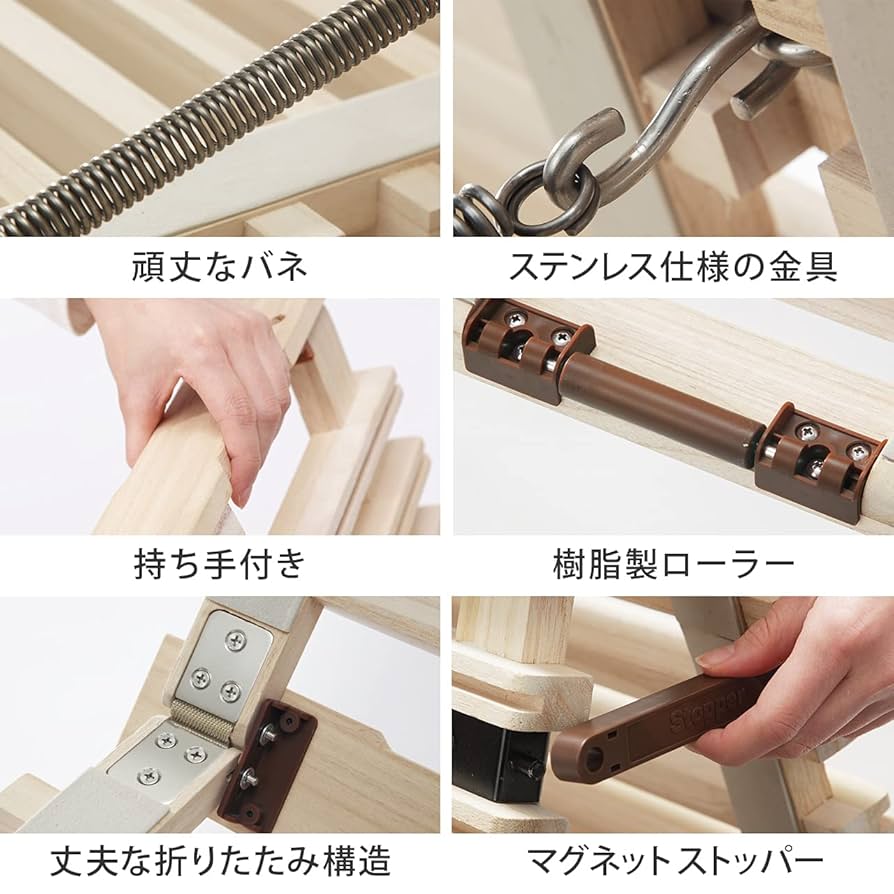 頑丈なバネ

ステンレス仕様の金具

持ち手付き

樹脂製ローラー

丈夫な折りたたみ構造

Stopper

マグネットストッパー