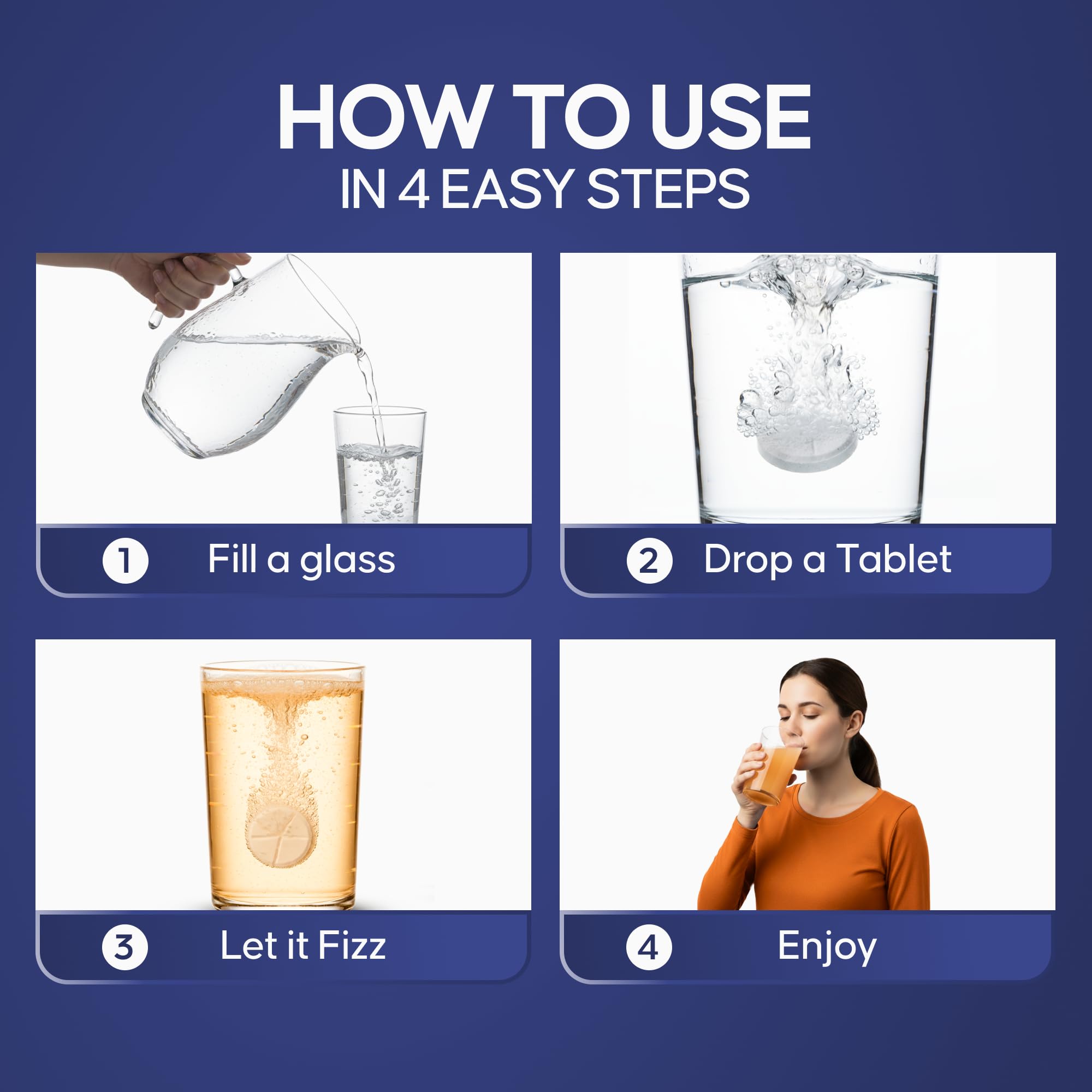 HOW TO USE
IN 4 EASY STEPS

1 Fill a glass

2 Drop a Tablet

3 Let it Fizz

4 Enjoy