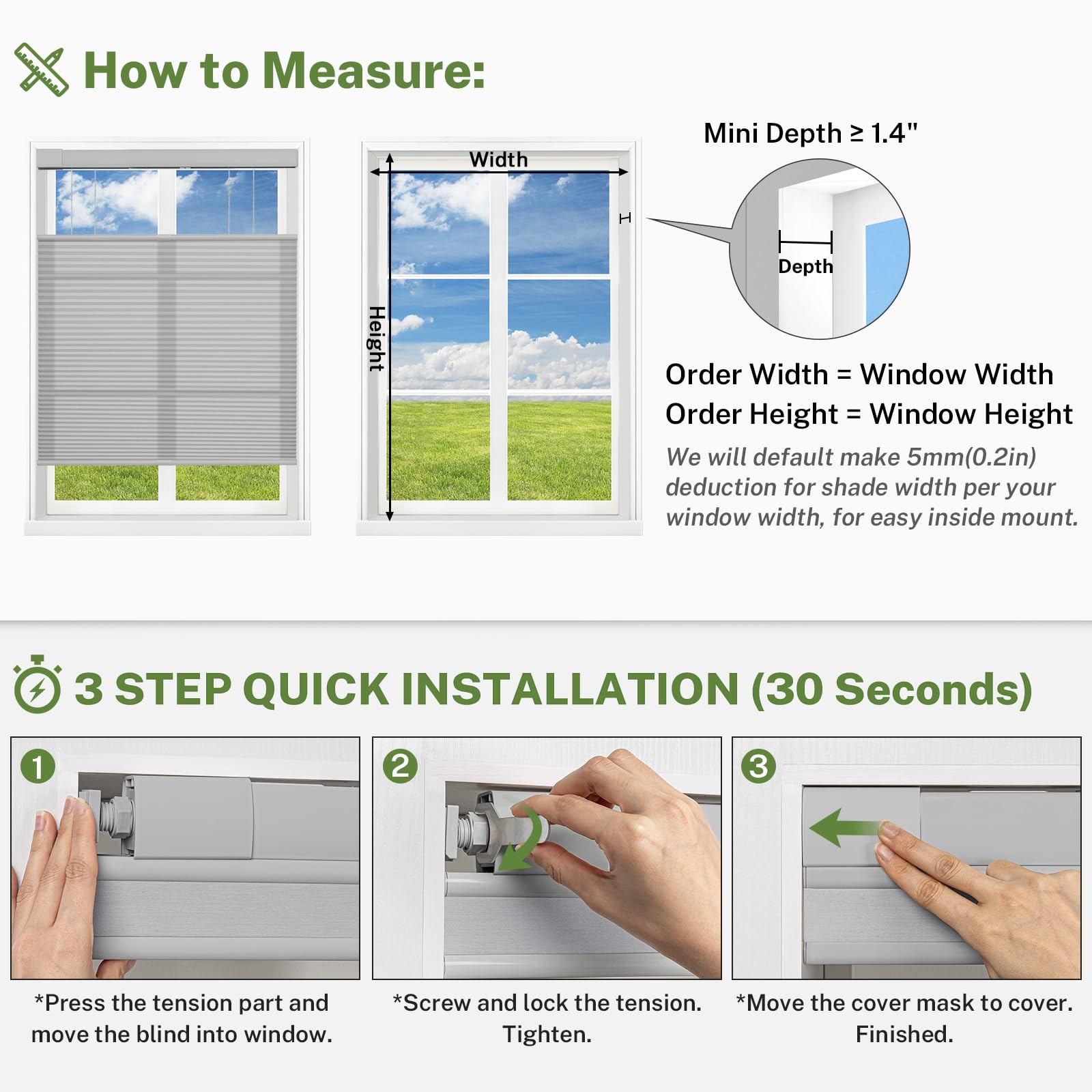 How to Measure:

Width

Height

Mini Depth ≥ 1.4"

Depth

Order Width = Window Width
Order Height = Window Height

We will default make 5mm(0.2in) deduction for shade width per your window width, for easy inside mount.

3 STEP QUICK INSTALLATION (30 Seconds)

1

*Press the tension part and move the blind into window.

2

*Screw and lock the tension. Tighten.

3

*Move the cover mask to cover. Finished.