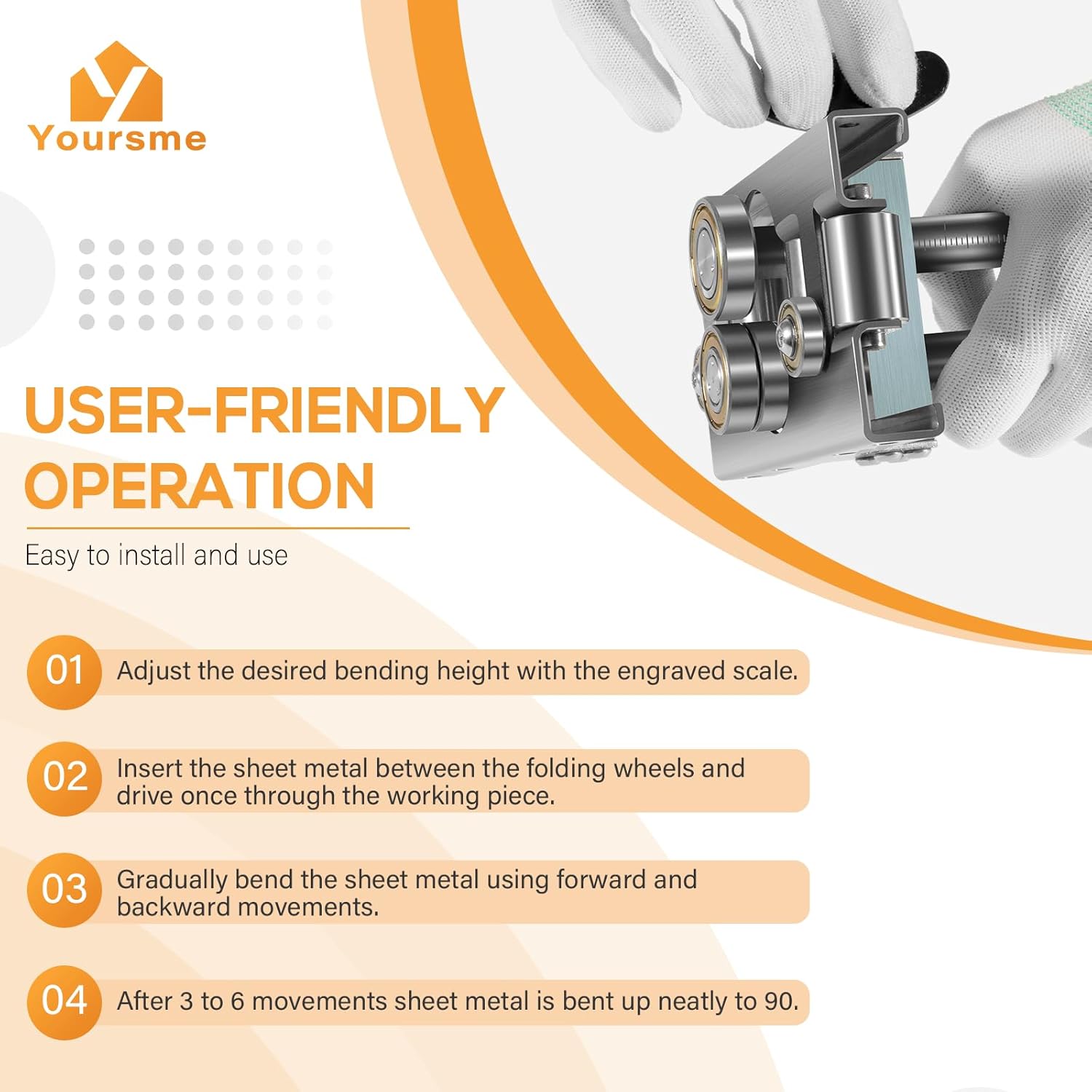 Yoursme

USER-FRIENDLY OPERATION

Easy to install and use

01 Adjust the desired bending height with the engraved scale.

02 Insert the sheet metal between the folding wheels and drive once through the working piece.

03 Gradually bend the sheet metal using forward and backward movements.

04 After 3 to 6 movements sheet metal is bent up neatly to 90.