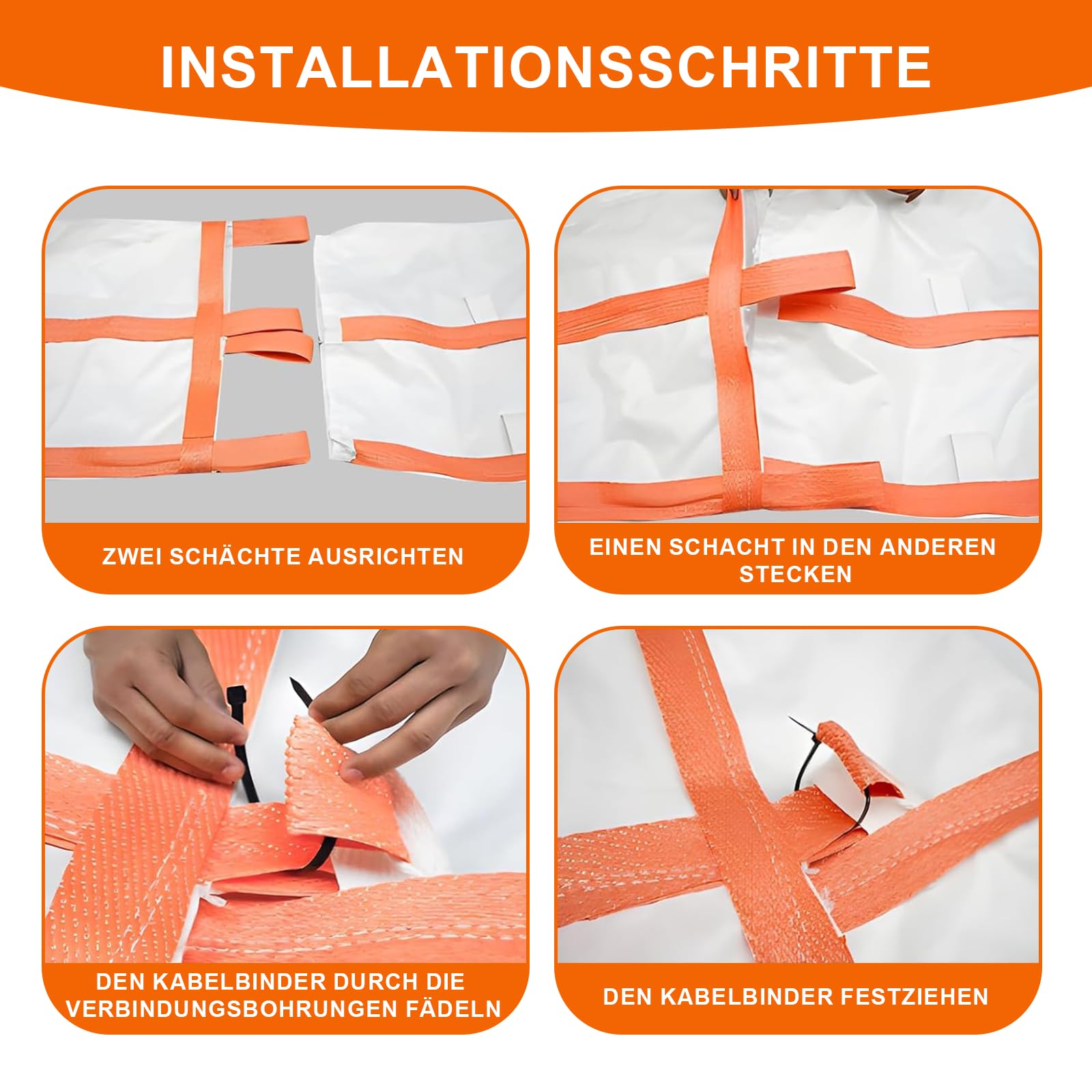 INSTALLATIONSSCHRITTE

ZWEI SCHÄCHTE AUSRICHTEN

EINEN SCHACHT IN DEN ANDEREN STECKEN

DEN KABELBINDER DURCH DIE VERBINDUNGSBOHRUNGEN FÄDELN

DEN KABELBINDER FESTZIEHEN