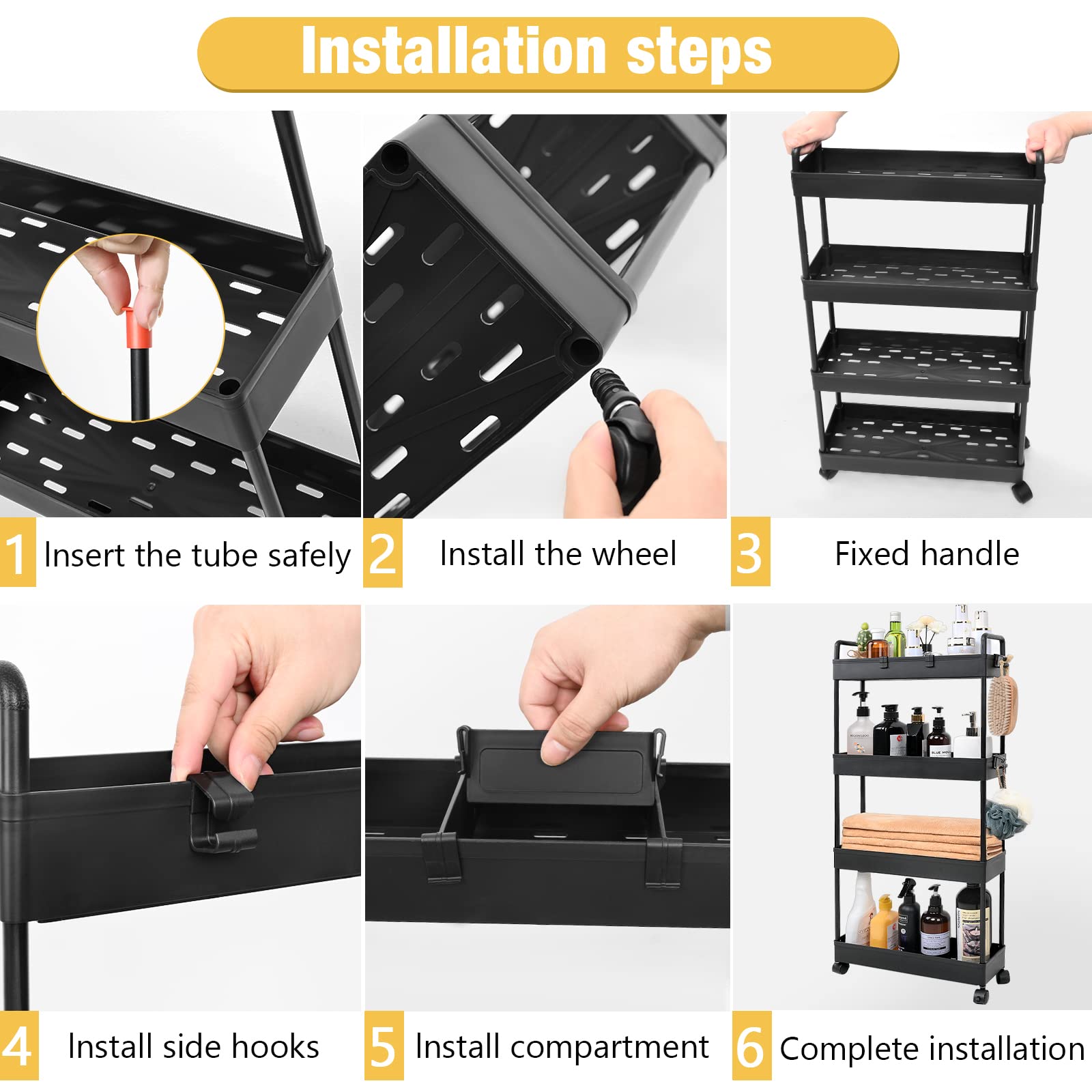 Installation steps

1 Insert the tube safely

2 Install the wheel

3 Fixed handle

4 Install side hooks

5 Install compartment

6 Complete installation