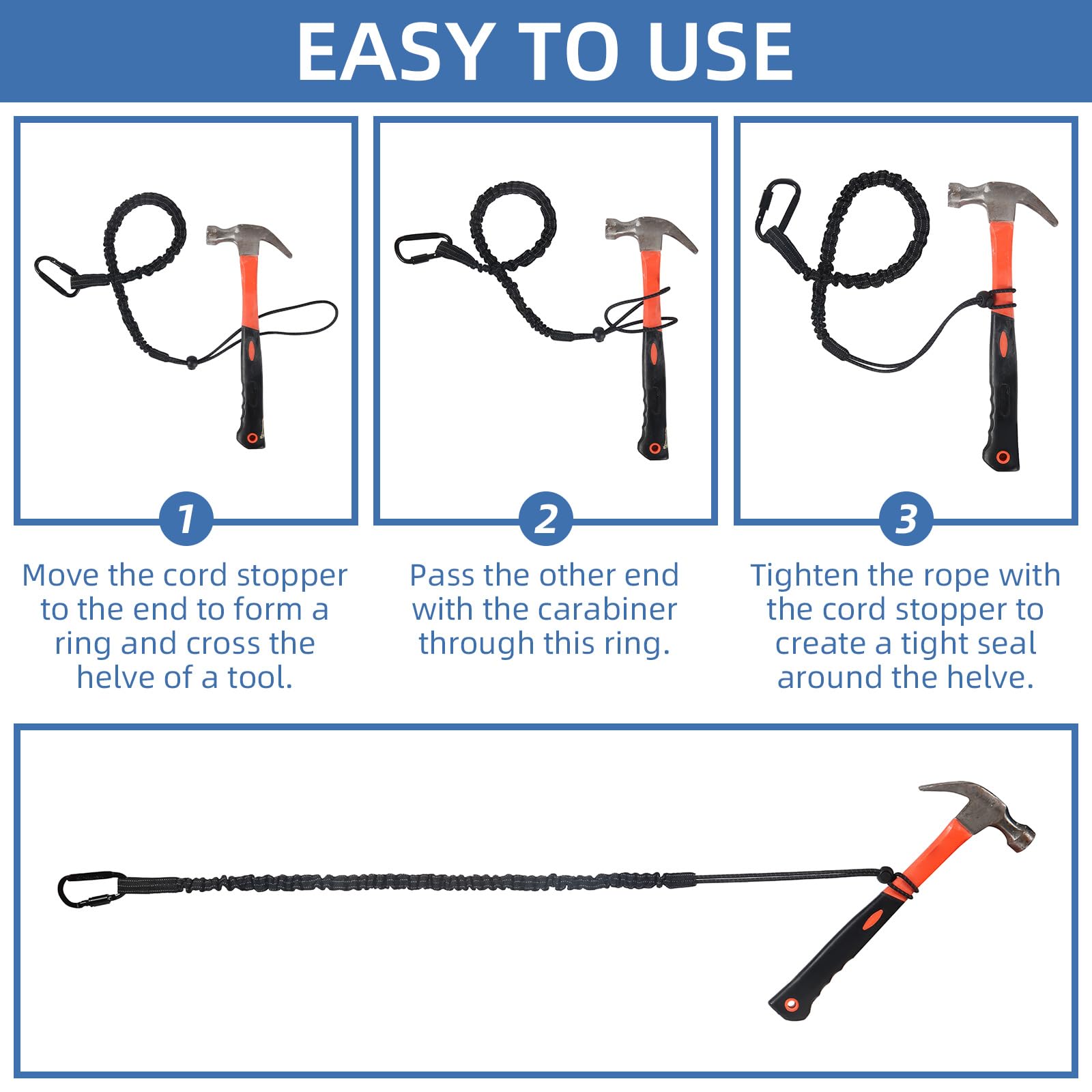 EASY TO USE

1

Move the cord stopper to the end to form a ring and cross the helve of a tool.

2

Pass the other end with the carabiner through this ring.

3

Tighten the rope with the cord stopper to create a tight seal around the helve.