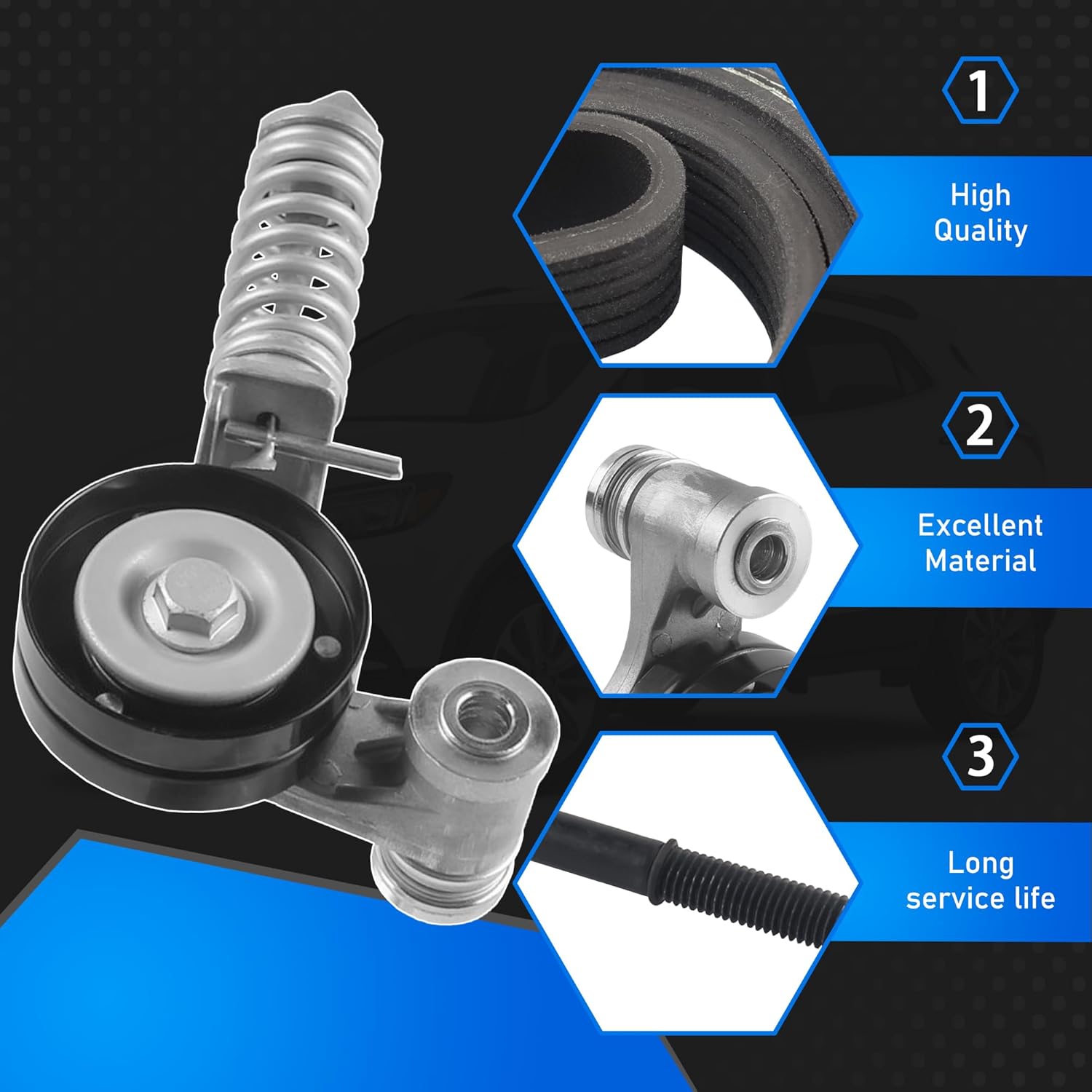 1

High Quality

2

Excellent Material

3

Long service life