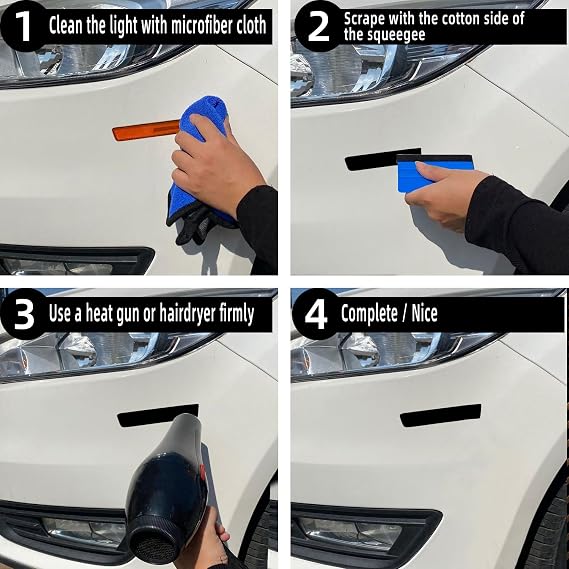 1 Clean the light with microfiber cloth

2 Scrape with the cotton side of the squeegee

3 Use a heat gun or hairdryer firmly

4 Complete / Nice