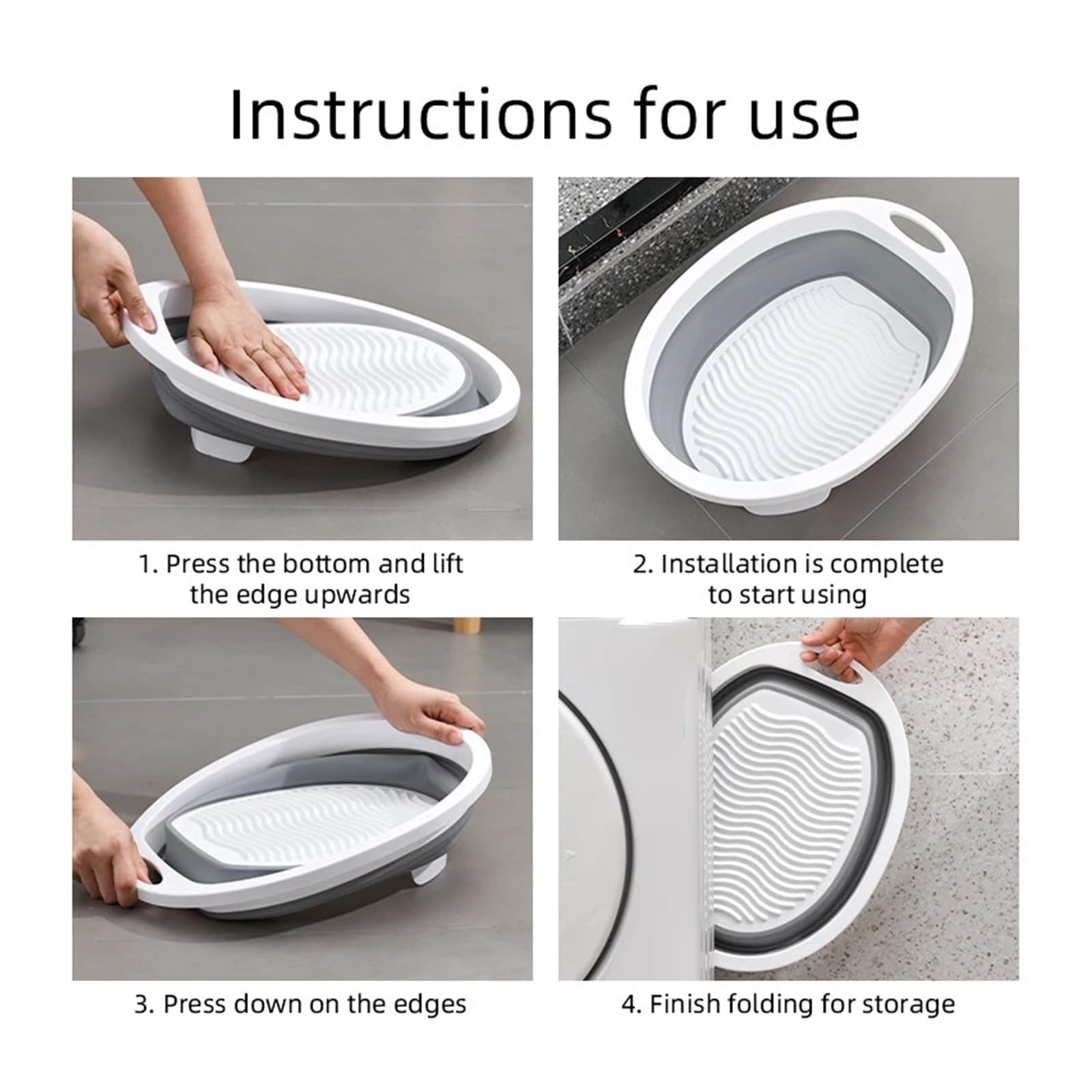 Instructions for use

1. Press the bottom and lift the edge upwards

2. Installation is complete to start using

3. Press down on the edges

4. Finish folding for storage