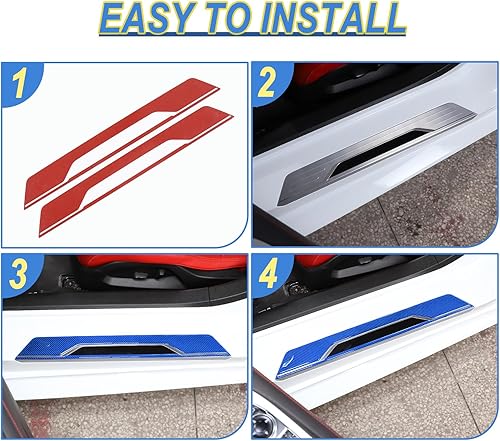 EASY TO INSTALL

1

2

3

4