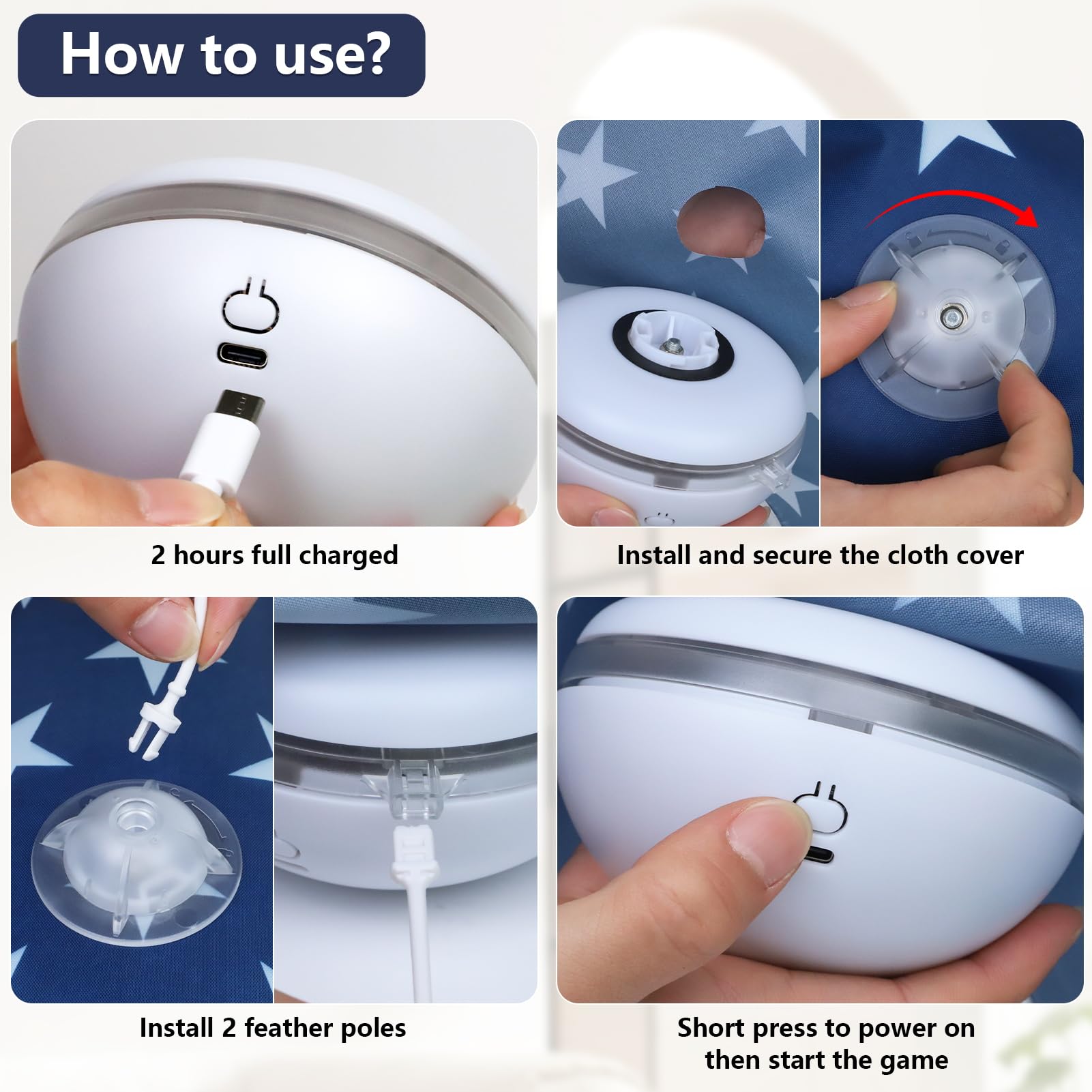 How to use?

2 hours full charged

Install and secure the cloth cover

Install 2 feather poles

Short press to power on then start the game