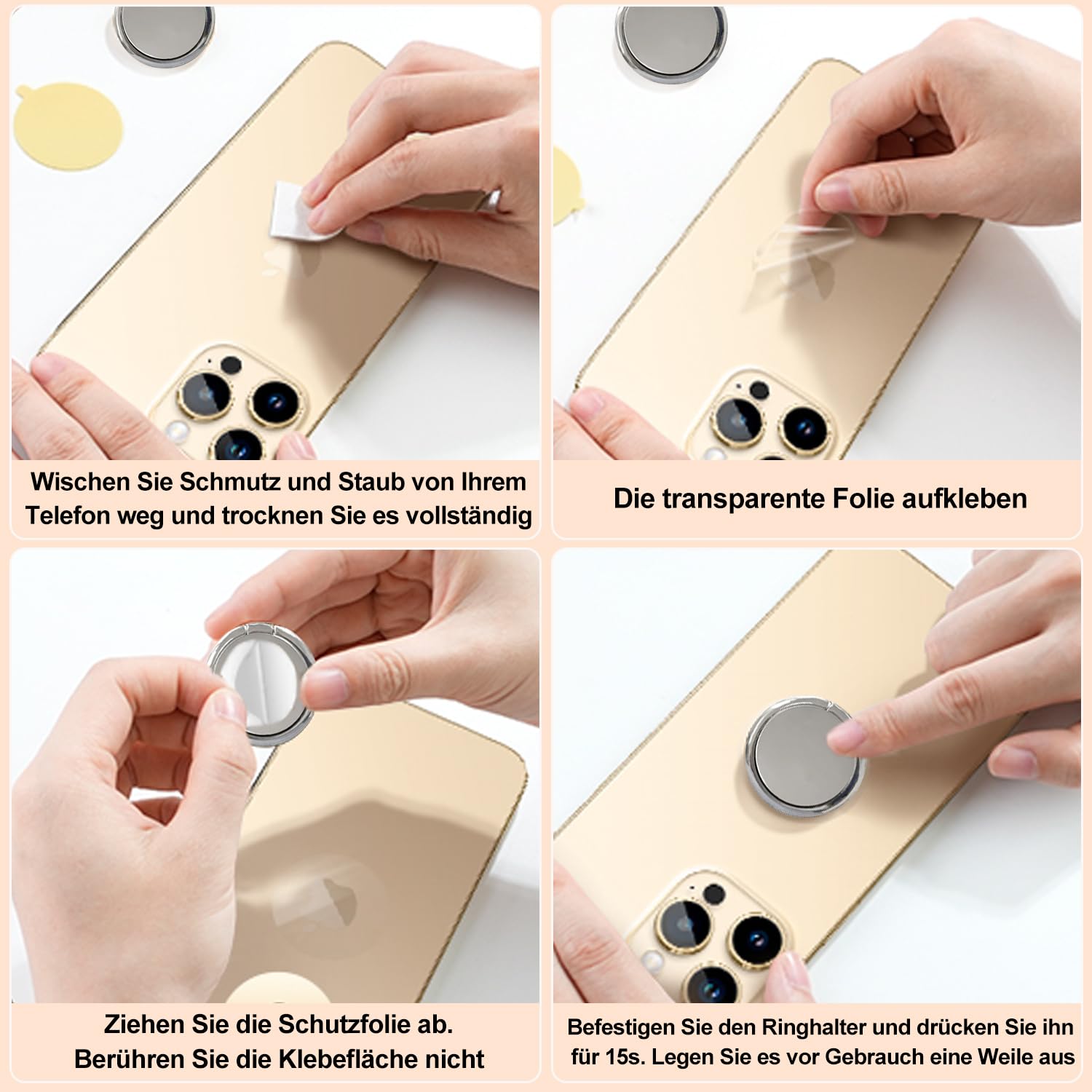 Wischen Sie Schmutz und Staub von Ihrem Telefon weg und trocknen Sie es vollständig

Die transparente Folie aufkleben

Ziehen Sie die Schutzfolie ab. Berühren Sie die Klebefläche nicht

Befestigen Sie den Ringhalter und drücken Sie ihn für 15s. Legen Sie es vor Gebrauch eine Weile aus