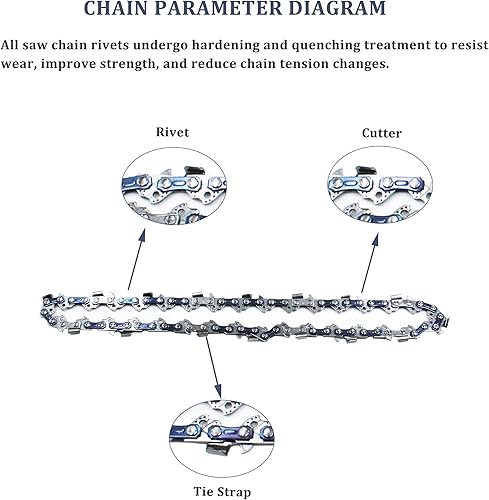 CHAIN PARAMETER DIAGRAM

All saw chain rivets undergo hardening and quenching treatment to resist wear, improve strength, and reduce chain tension changes.

Rivet

Cutter

Tie Strap