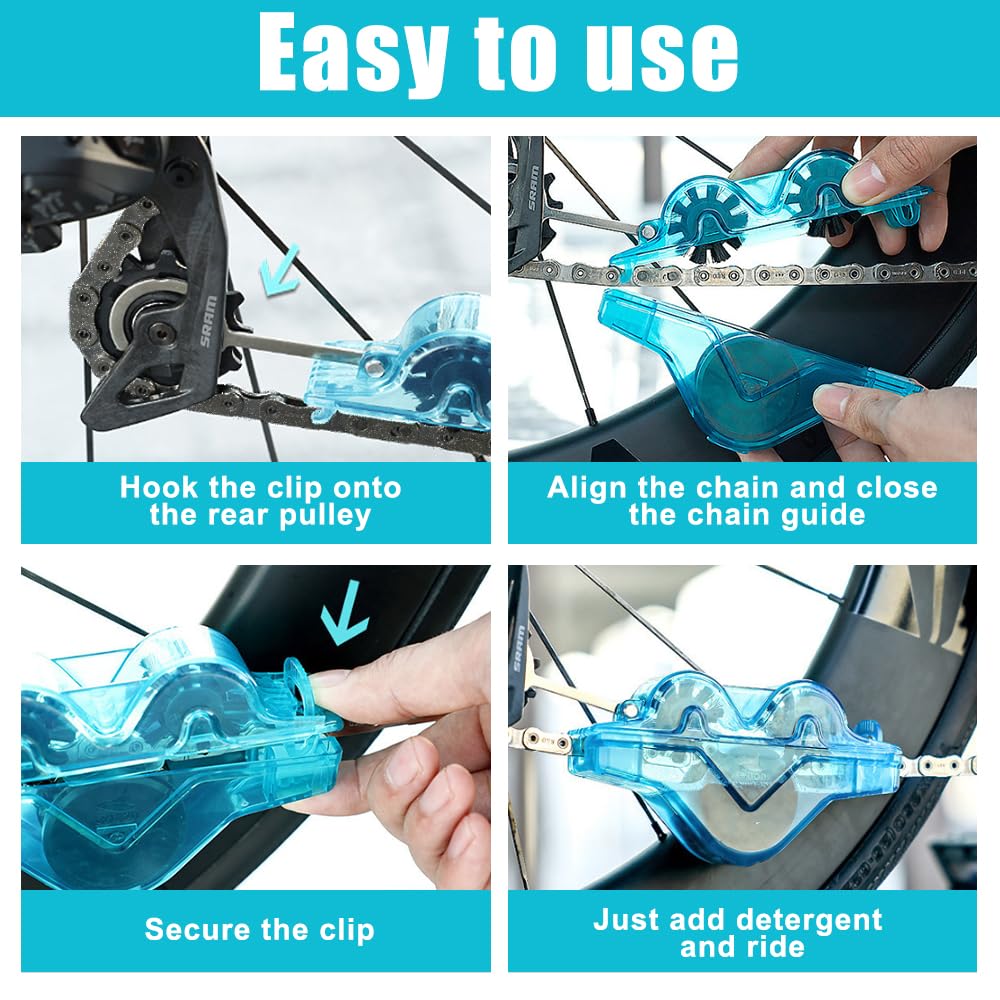 Easy to use

SRAM

Hook the clip onto the rear pulley

SRAM

Align the chain and close the chain guide

Secure the clip

SRAM

Just add detergent and ride