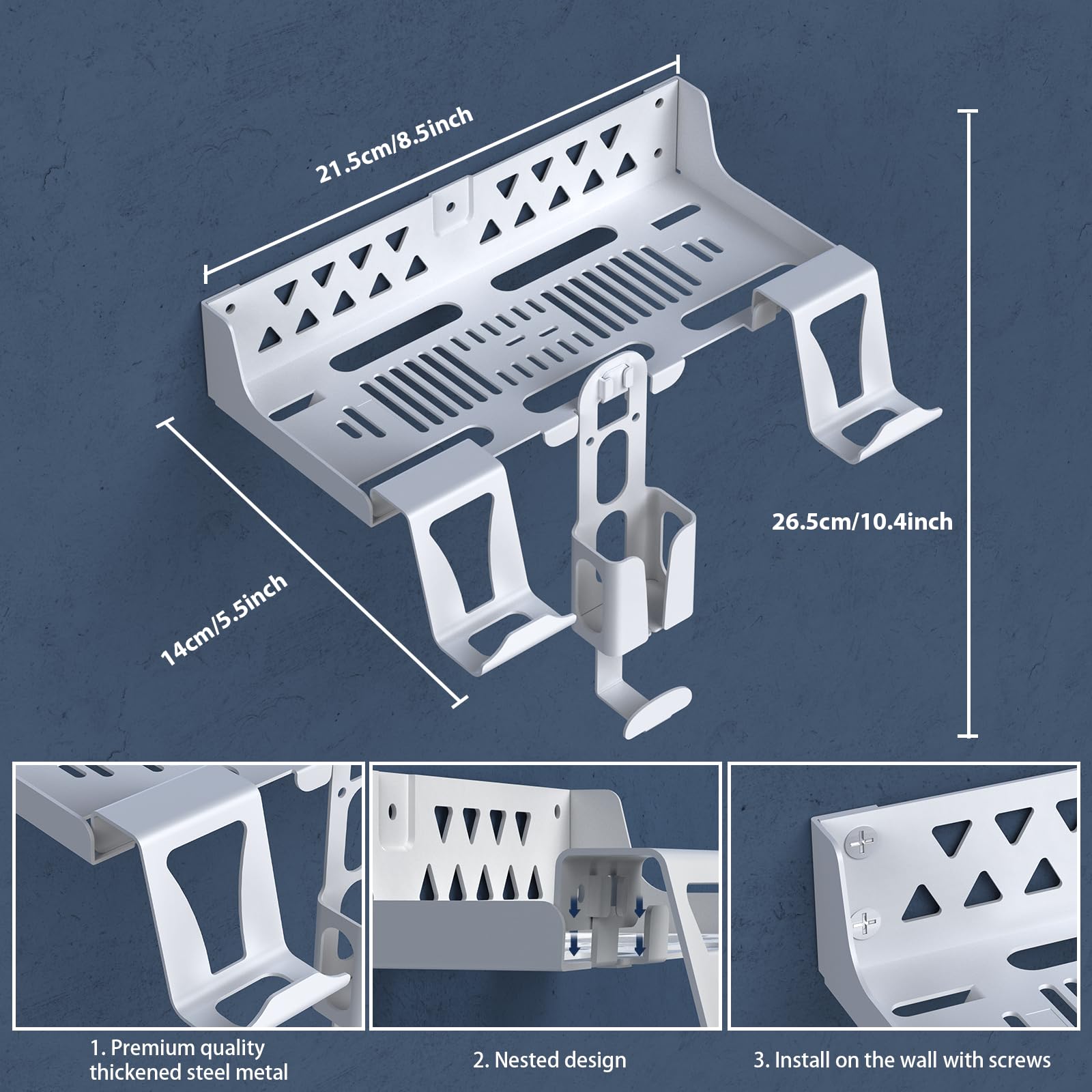 21.5cm/8.5inch

26.5cm/10.4inch

14cm/5.5inch

1. Premium quality thickened steel metal

2. Nested design

3. Install on the wall with screws