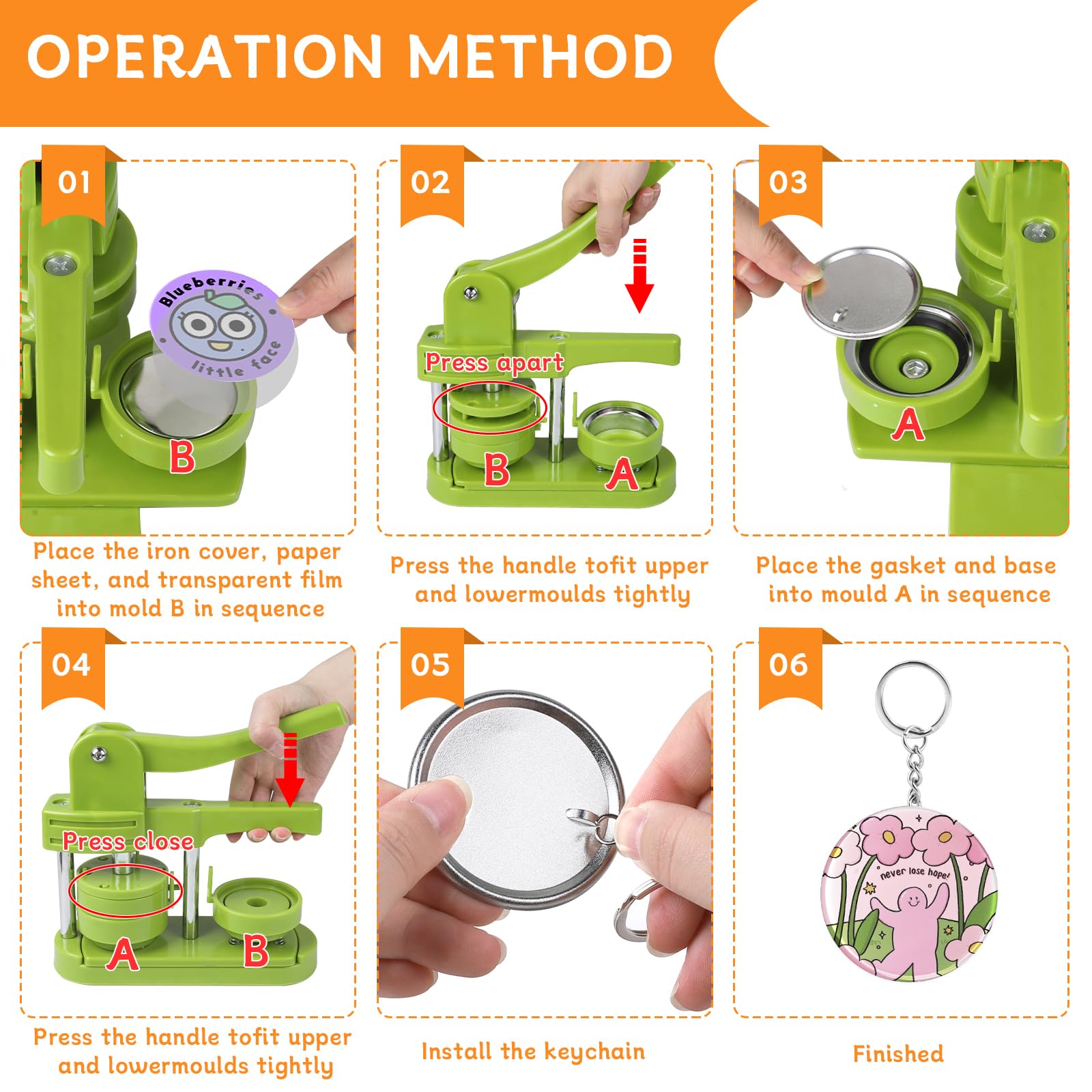 OPERATION METHOD

01

Blueberries little face

B

Place the iron cover, paper sheet, and transparent film into mold B in sequence

02

Press apart

B

A

Press the handle tofit upper and lowermoulds tightly

03

A

Place the gasket and base into mould A in sequence

04

Press close

A

B

Press the handle tofit upper and lowermoulds tightly

05

Install the keychain

06

never lose hope!

Finished