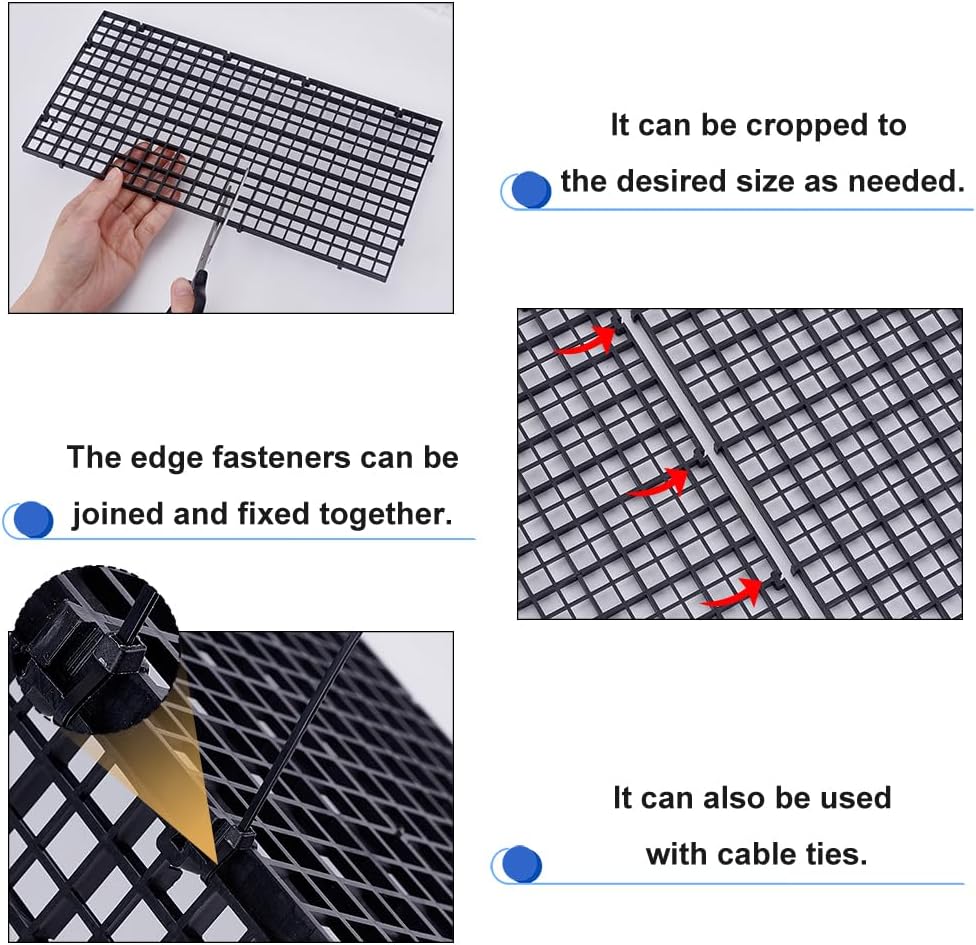 It can be cropped to the desired size as needed.

The edge fasteners can be joined and fixed together.

It can also be used with cable ties.