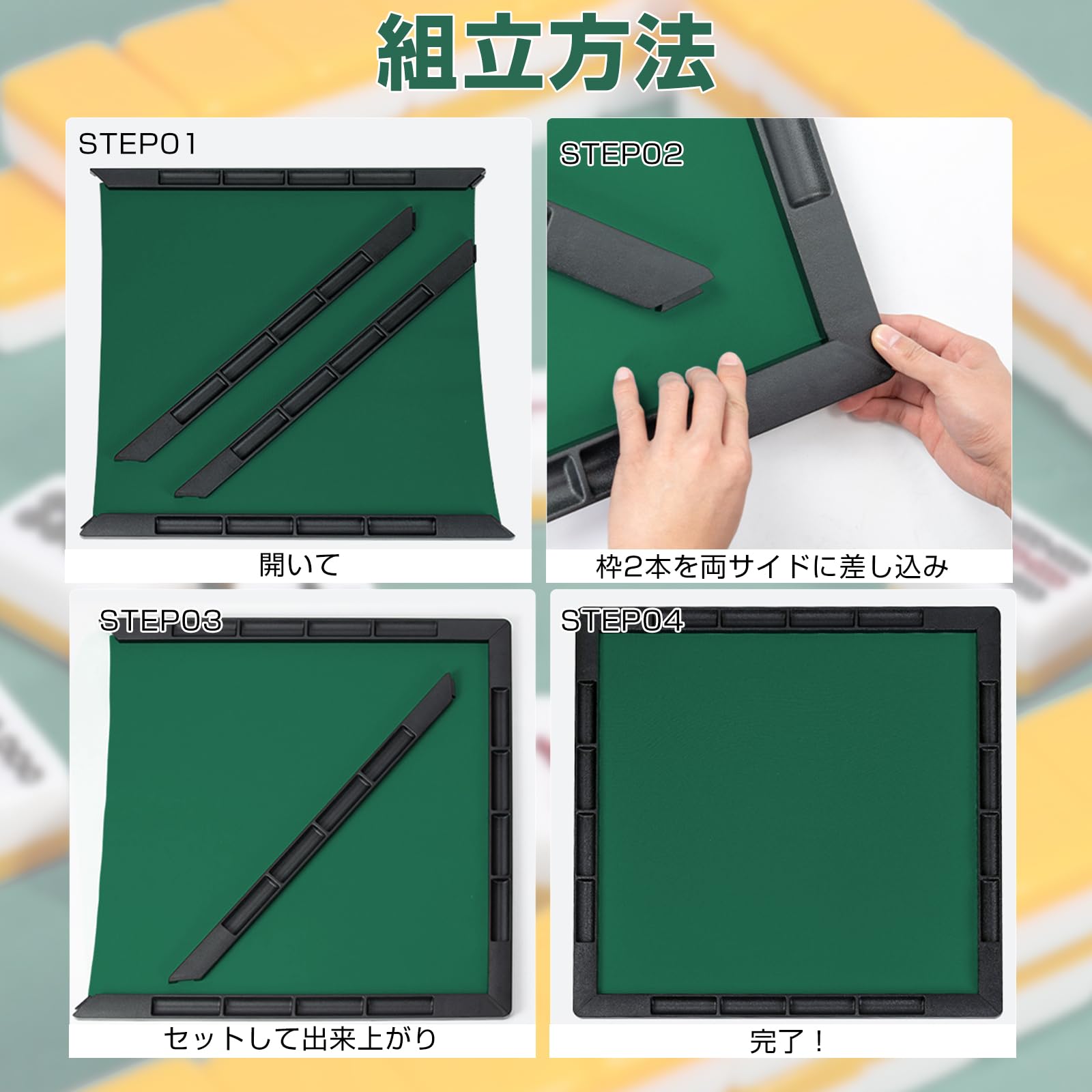 組立方法

STEP01

開いて

STEP02

枠2本を両サイドに差し込み

STEP03

セットして出来上がり

STEP04

完了！