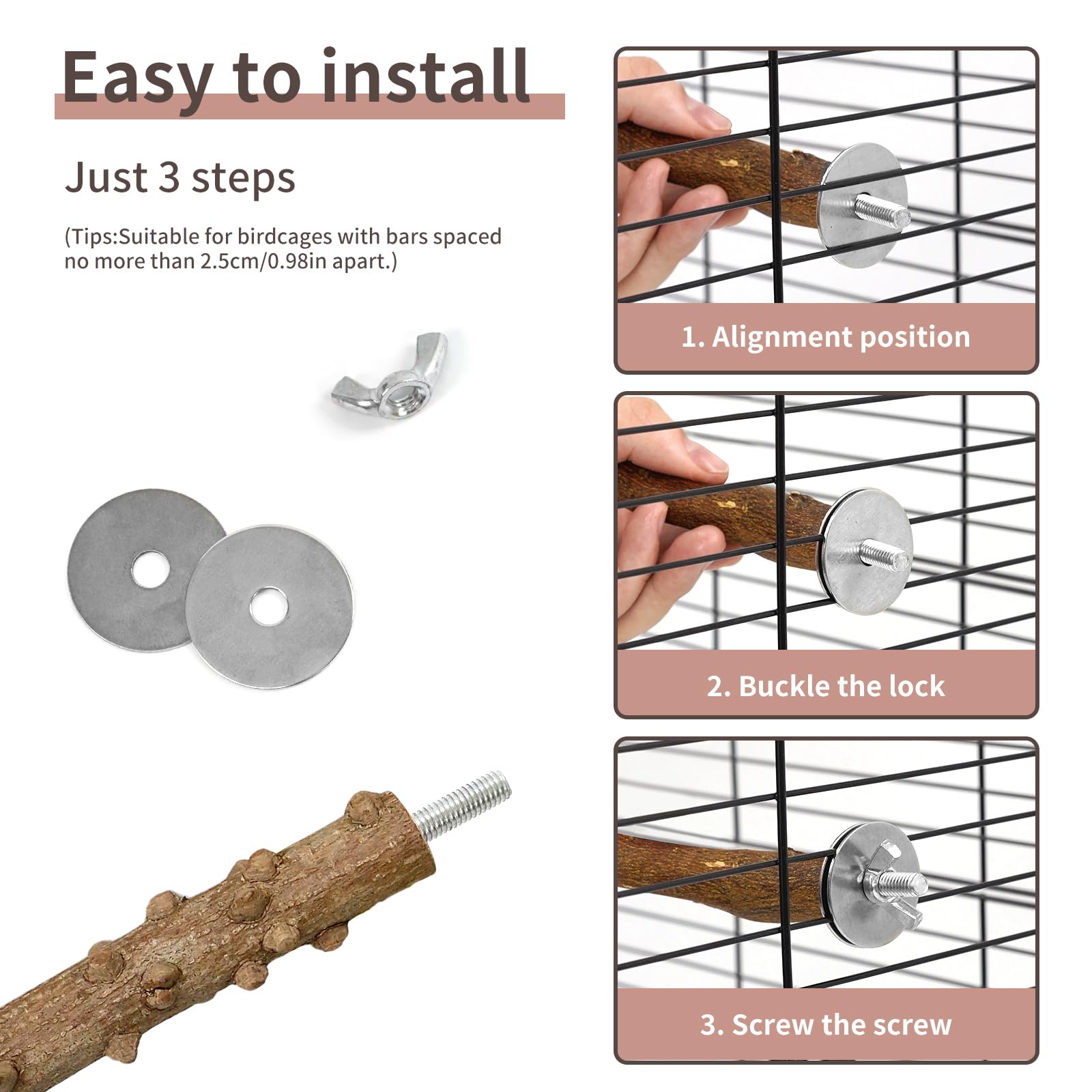 Easy to install

Just 3 steps

(Tips:Suitable for birdcages with bars spaced no more than 2.5cm/0.98in apart.)

1. Alignment position

2. Buckle the lock

3. Screw the screw