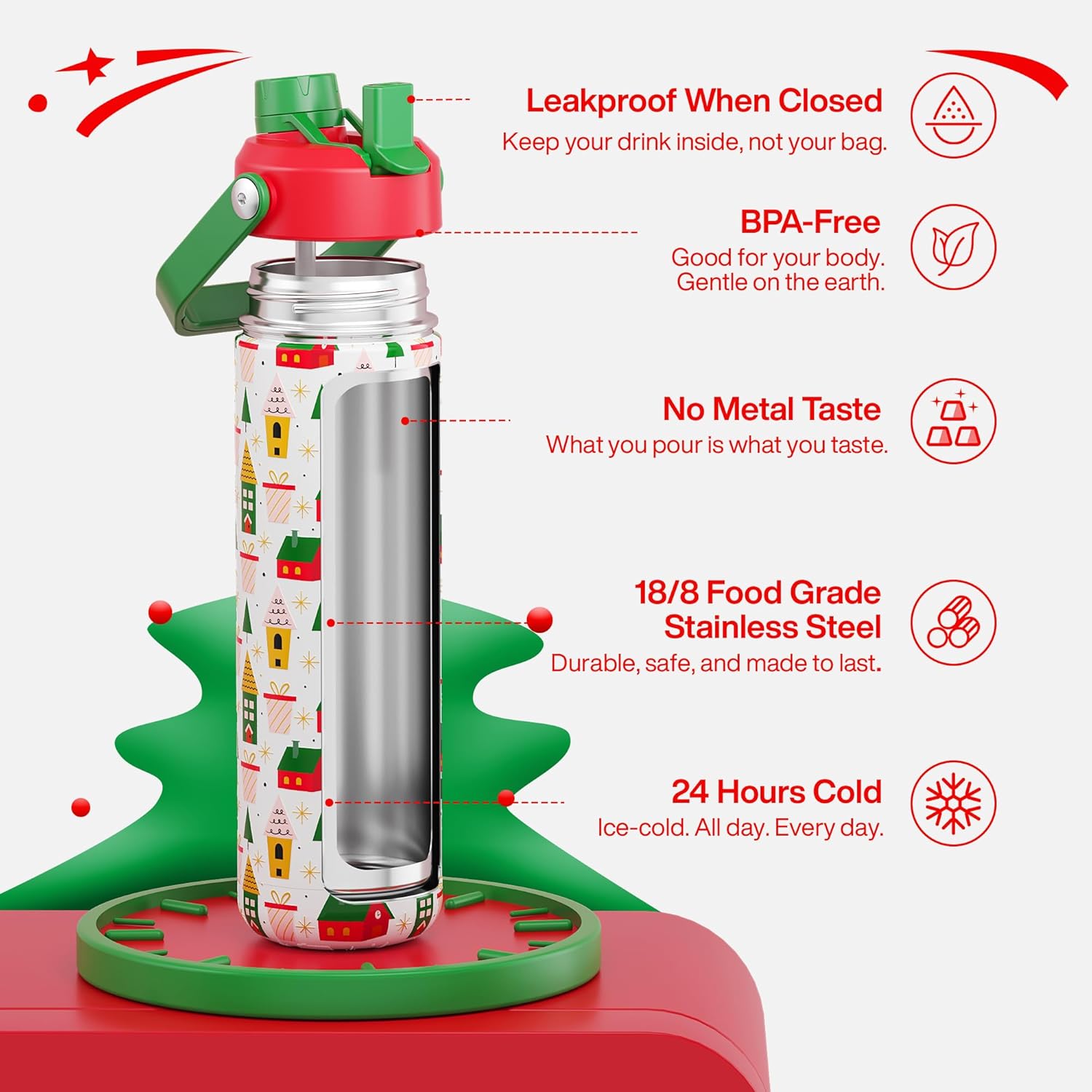 Leakproof When Closed
Keep your drink inside, not your bag.

BPA-Free
Good for your body. Gentle on the earth.

No Metal Taste
What you pour is what you taste.

18/8 Food Grade Stainless Steel
Durable, safe, and made to last.

24 Hours Cold
Ice-cold. All day. Every day.