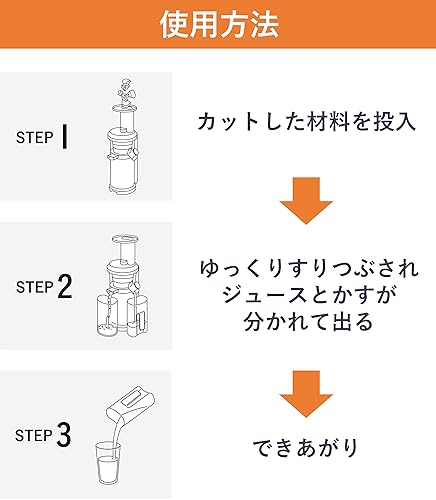 使用方法

STEP 1

カットした材料を投入

STEP 2

ゆっくりすりつぶされ ジュースとかすが 分かれて出る

STEP 3

できあがり