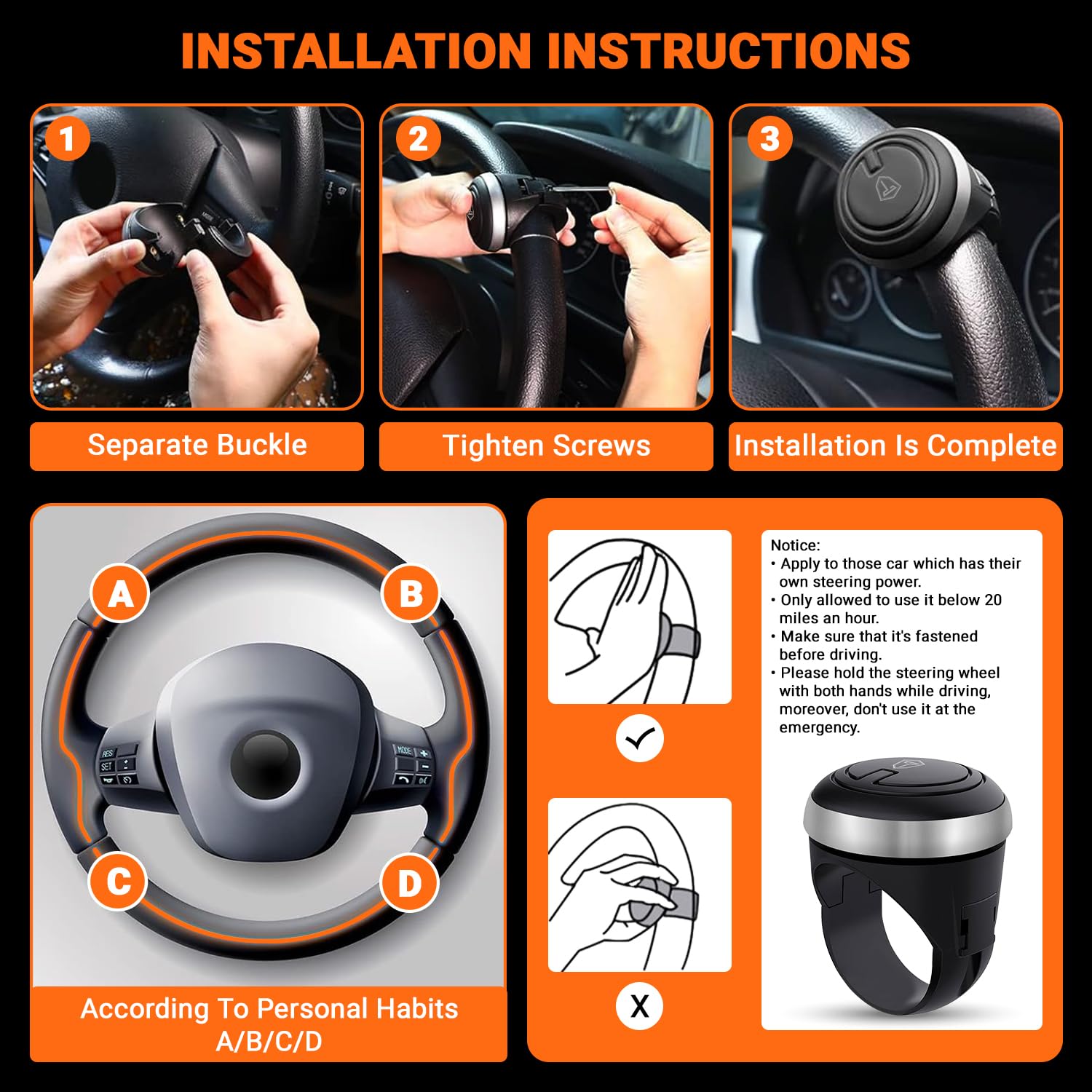 INSTALLATION INSTRUCTIONS

1

2

3

Separate Buckle

Tighten Screws

Installation Is Complete

A

B

C

D

RES
SET

MODE

According To Personal Habits A/B/C/D

✓

X

Notice:
• Apply to those car which has their own steering power.
• Only allowed to use it below 20 miles an hour.
• Make sure that it's fastened before driving.
• Please hold the steering wheel with both hands while driving, moreover, don't use it at the emergency.