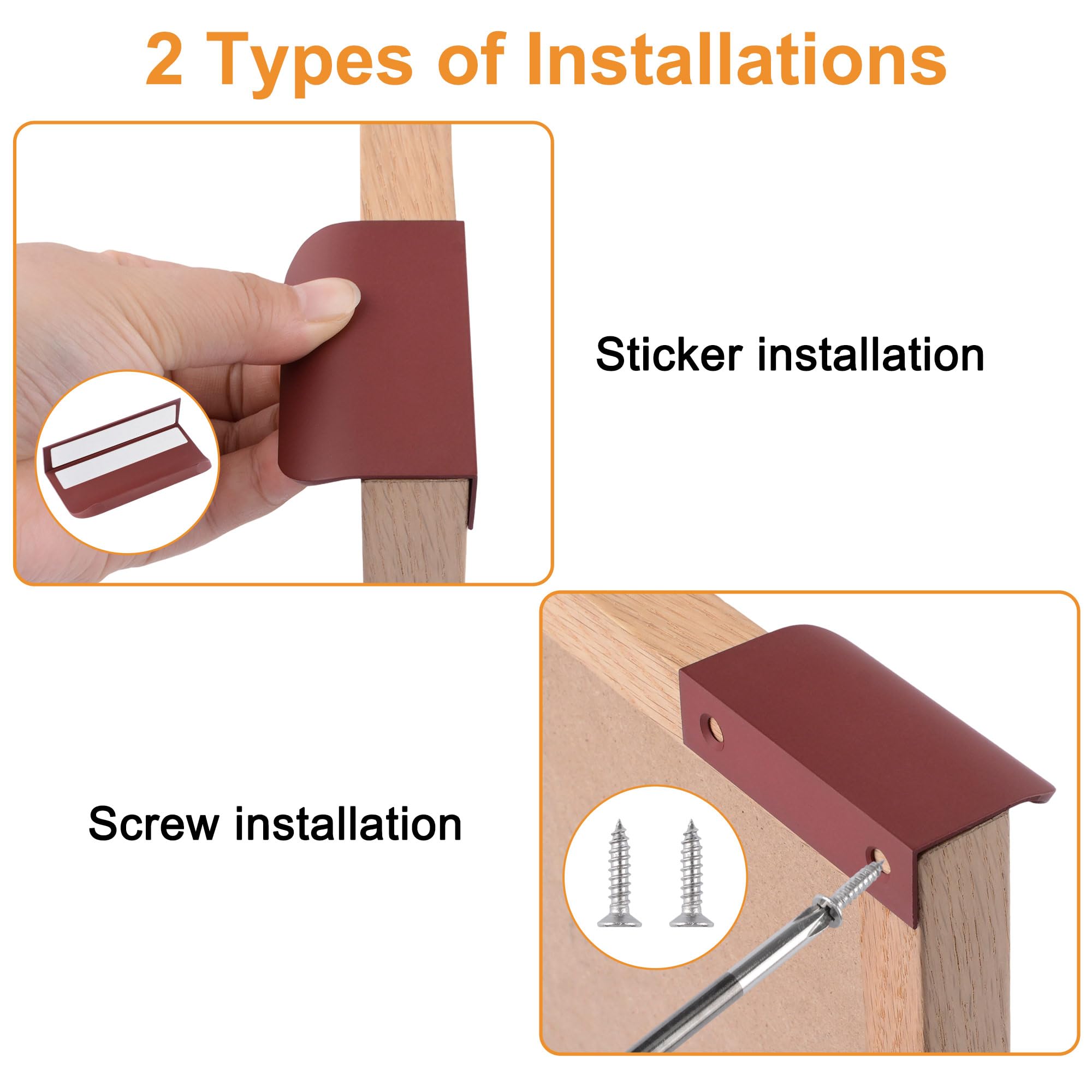 2 Types of Installations

Sticker installation

Screw installation