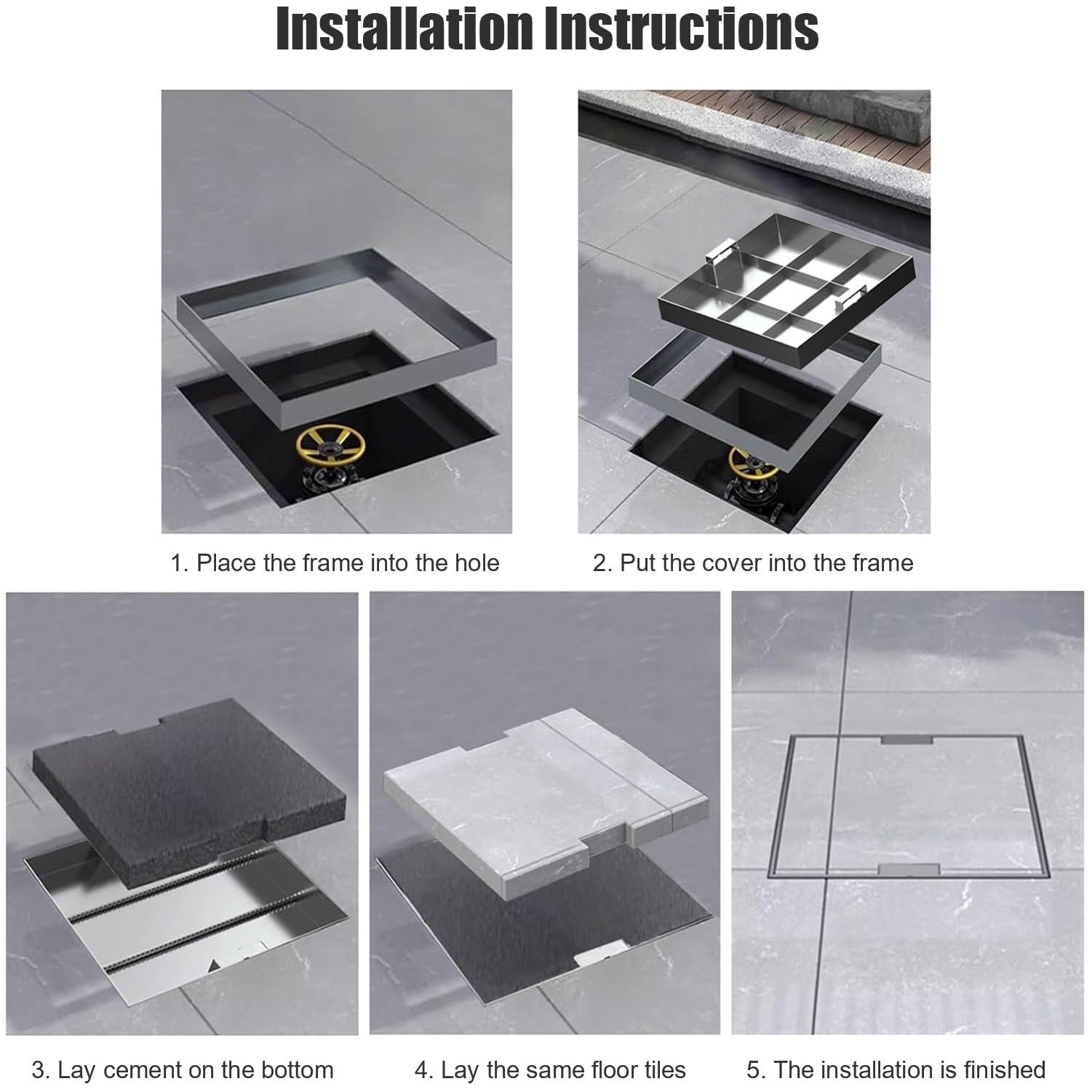 Installation Instructions

1. Place the frame into the hole

2. Put the cover into the frame

3. Lay cement on the bottom

4. Lay the same floor tiles

5. The installation is finished