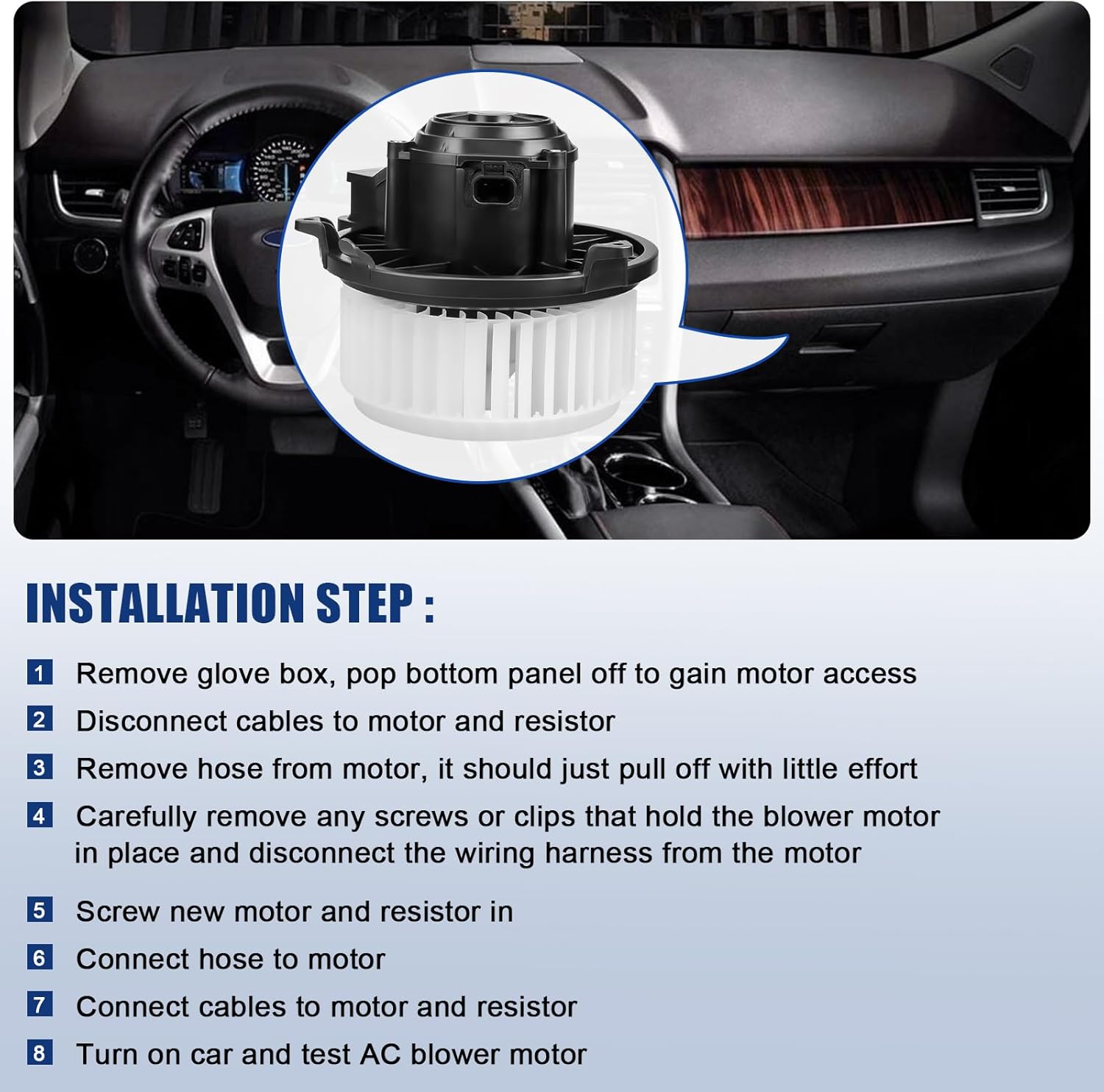 INSTALLATION STEP :

1 Remove glove box, pop bottom panel off to gain motor access

2 Disconnect cables to motor and resistor

3 Remove hose from motor, it should just pull off with little effort

4 Carefully remove any screws or clips that hold the blower motor in place and disconnect the wiring harness from the motor

5 Screw new motor and resistor in

6 Connect hose to motor

7 Connect cables to motor and resistor

8 Turn on car and test AC blower motor