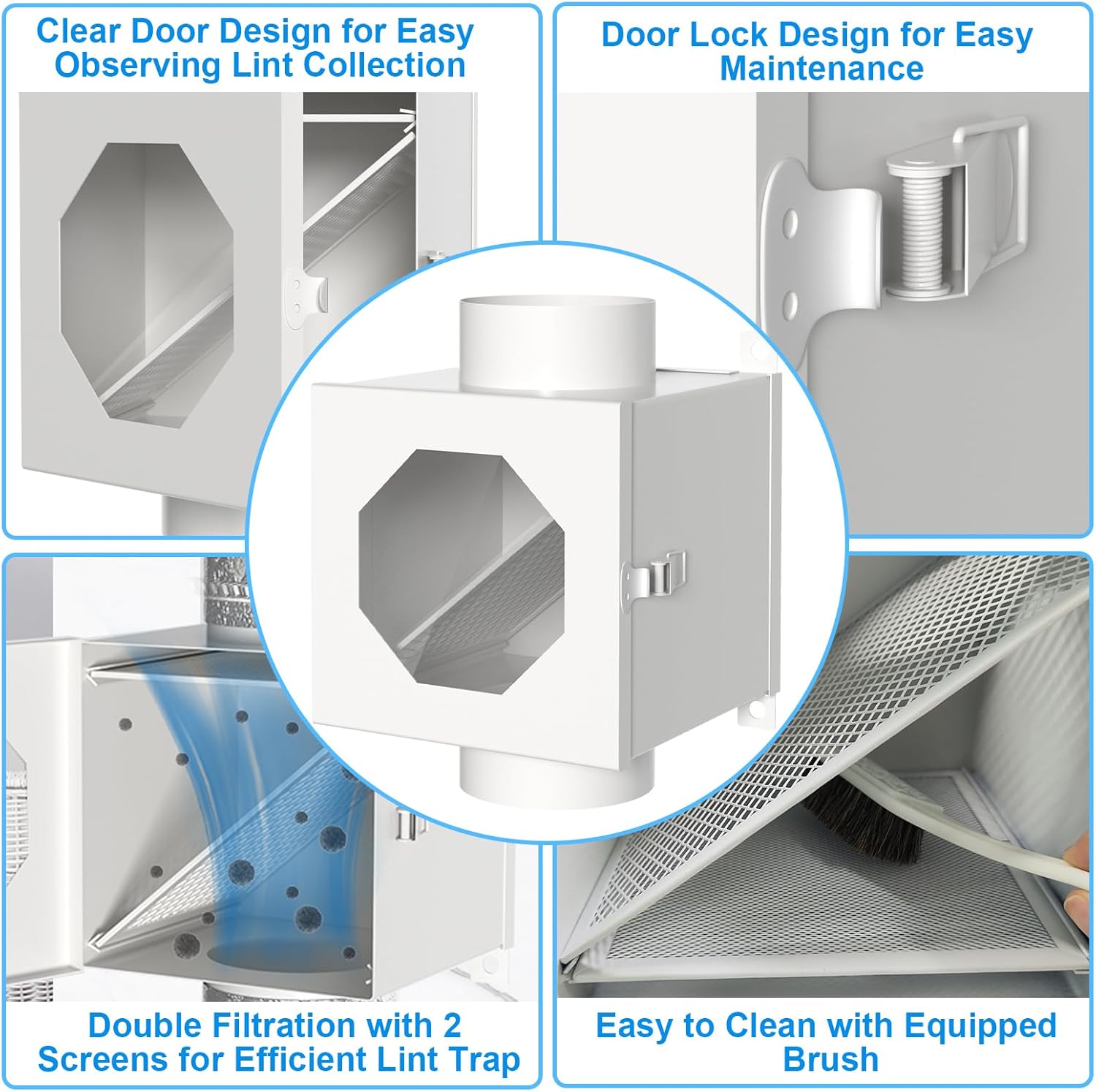 Clear Door Design for Easy Observing Lint Collection

Door Lock Design for Easy Maintenance

Double Filtration with 2 Screens for Efficient Lint Trap

Easy to Clean with Equipped Brush