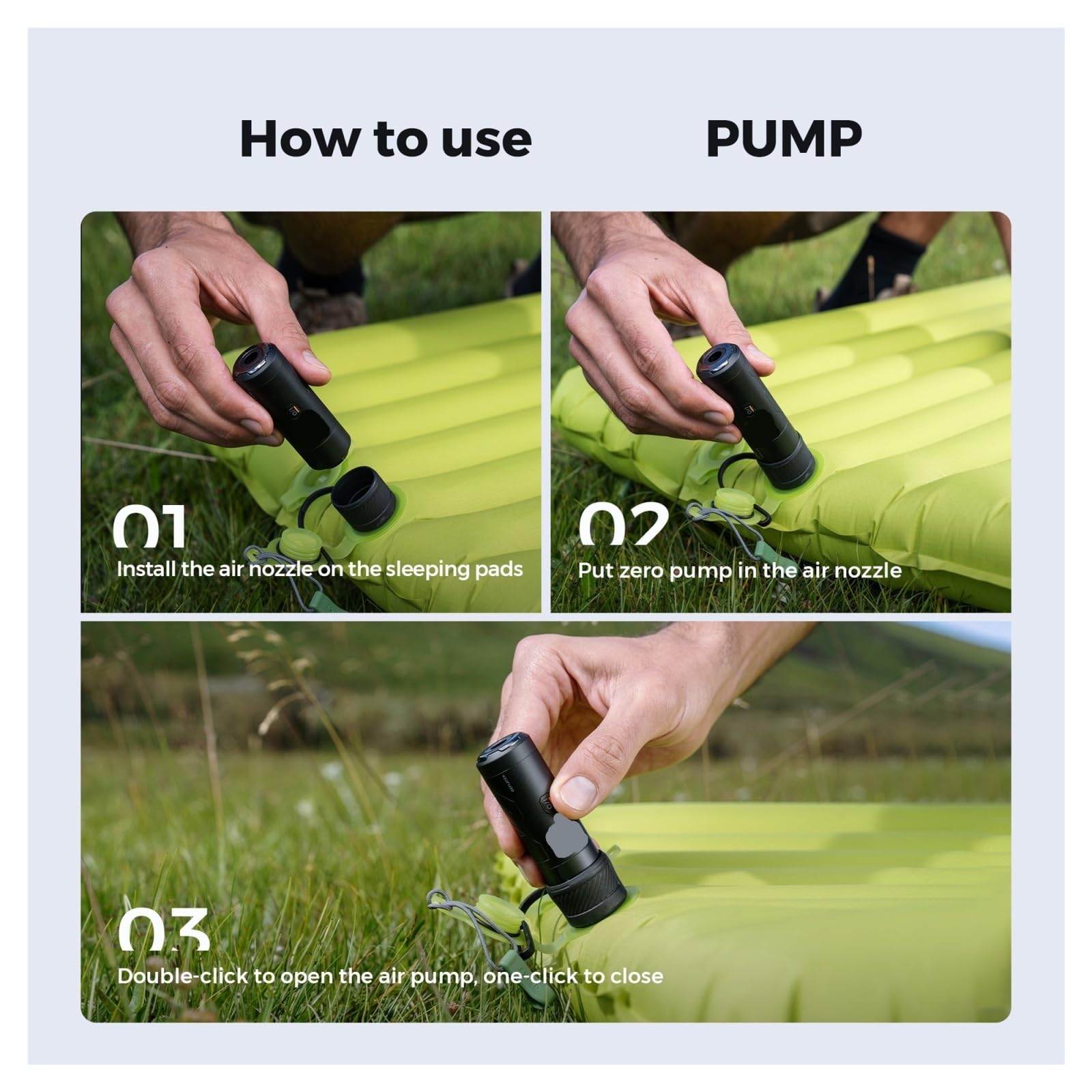 How to use PUMP

01
Install the air nozzle on the sleeping pads

02
Put zero pump in the air nozzle

03
Double-click to open the air pump, one-click to close