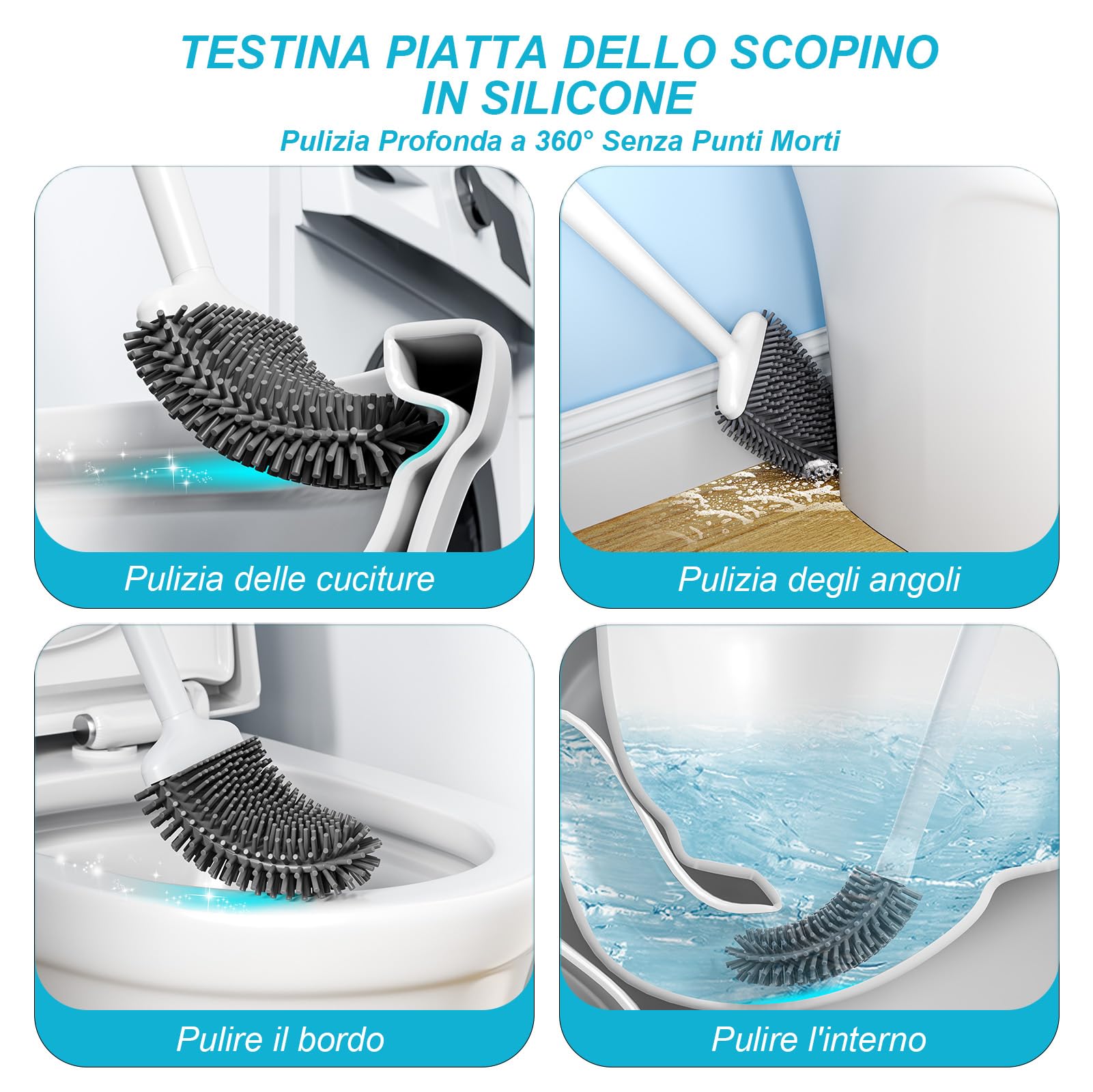 TESTINA PIATTA DELLO SCOPINO IN SILICONE

Pulizia Profonda a 360° Senza Punti Morti

Pulizia delle cuciture

Pulizia degli angoli

Pulire il bordo

Pulire l'interno